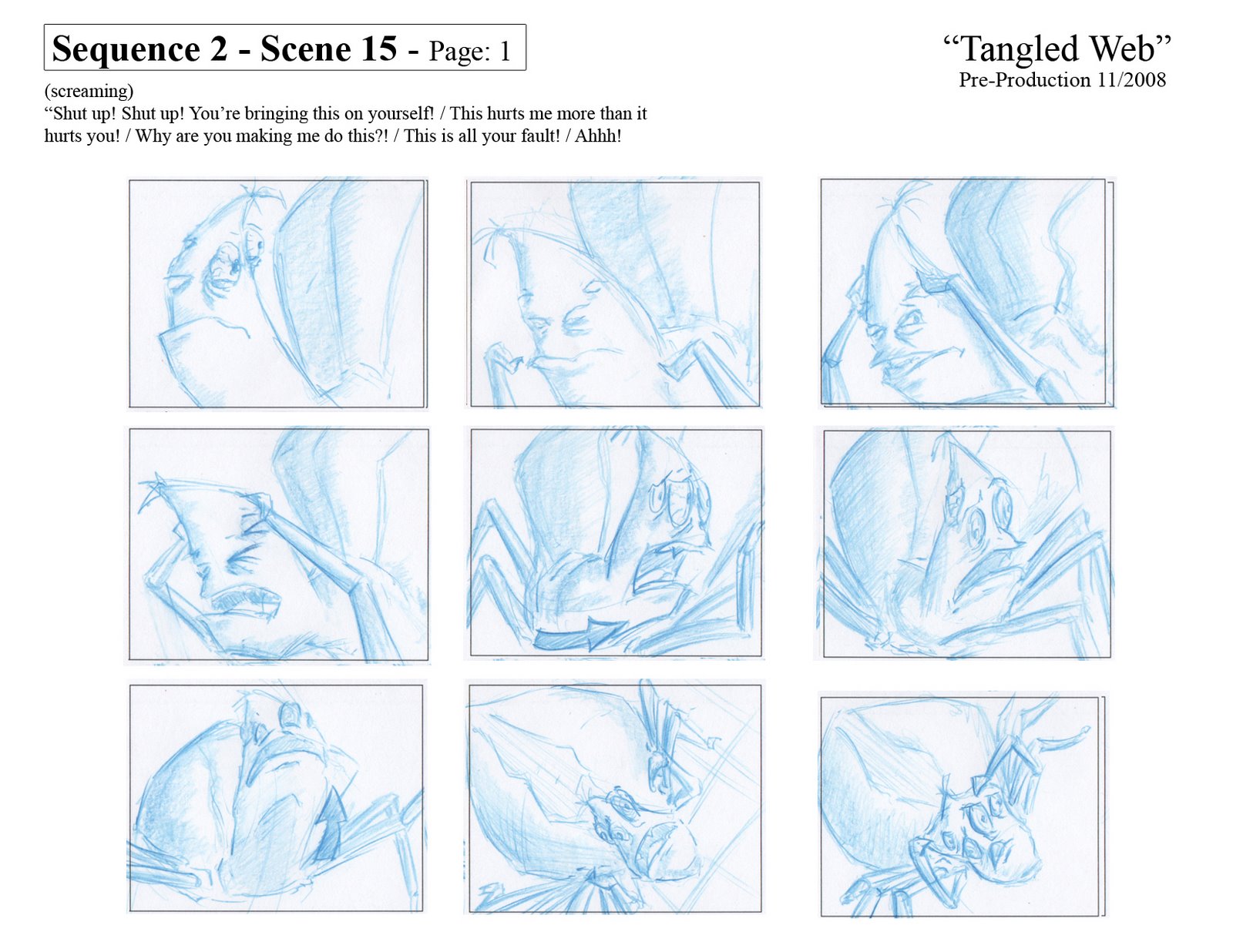 Sequence 2 - Scene 15 - Page: 1

“Tangled Web”
Pre-Production 11/2008

(screaming)
“Shut up! Shut up! You’re bringing this on yourself! / This hurts me more than it hurts you! / Why are you making me do this?! / This is all your fault! / Ahhh!