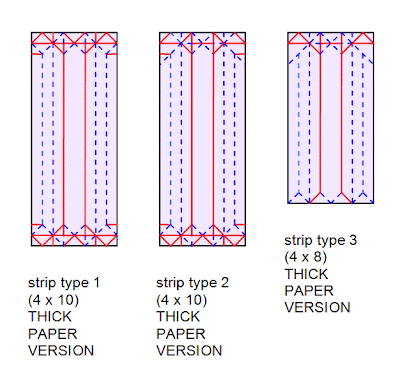 strip type 1
(4 x 10)
THICK
PAPER
VERSION

strip type 2
(4 x 10)
THICK
PAPER
VERSION

strip type 3
(4 x 8)
THICK
PAPER
VERSION