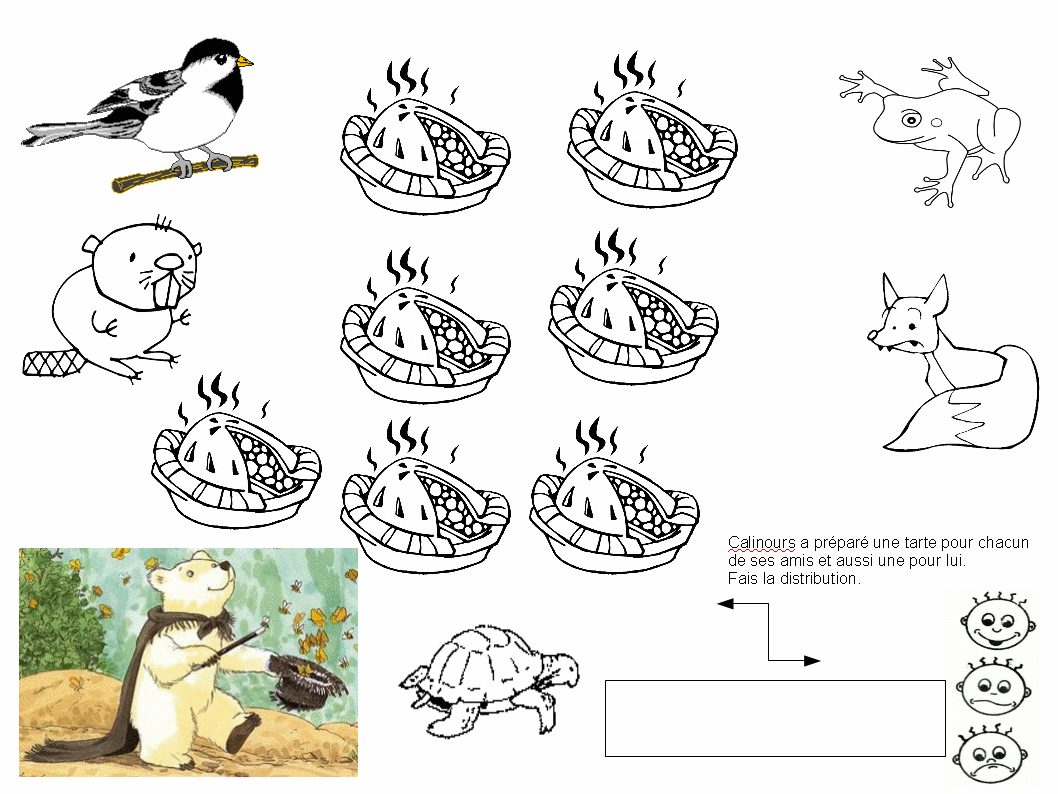 Calinours a préparé une tarte pour chacun de ses amis et aussi une pour lui.
Fais la distribution.