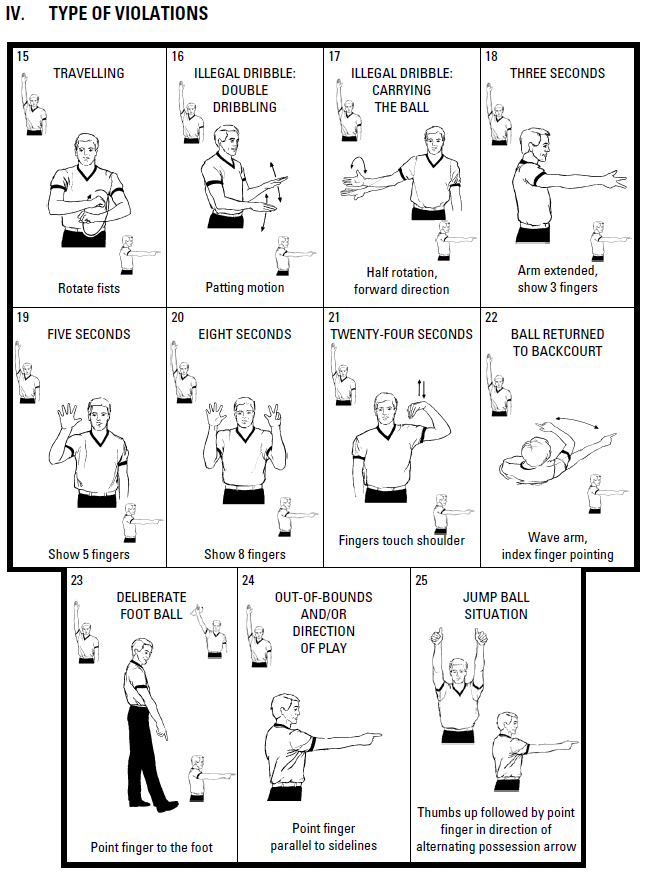 IV. TYPE OF VIOLATIONS

15
TRAVELLING
Rotate fists

16
ILLEGAL DRIBBLE: DOUBLE DRIBBLING
Patting motion

17
ILLEGAL DRIBBLE: CARRYING THE BALL
Half rotation, forward direction

18
THREE SECONDS
Arm extended, show 3 fingers

19
FIVE SECONDS
Show 5 fingers

20
EIGHT SECONDS
Show 8 fingers

21
TWENTY-FOUR SECONDS
Fingers touch shoulder

22
BALL RETURNED TO BACKCOURT
Wave arm, index finger pointing

23
DELIBERATE FOOT BALL
Point finger to the foot

24
OUT-OF-BOUNDS AND/OR DIRECTION OF PLAY
Point finger parallel to sidelines

25
JUMP BALL SITUATION
Thumbs up followed by point finger in direction of alternating possession arrow