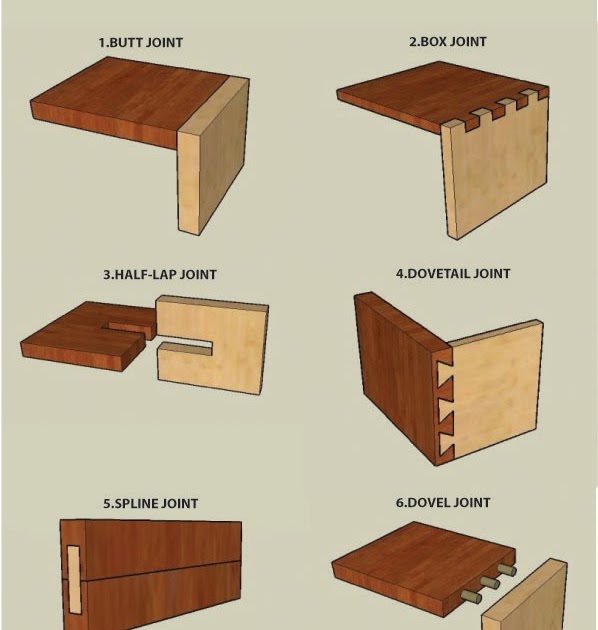 1.BUTT JOINT

2.BOX JOINT

3.HALF-LAP JOINT

4.DOVETAIL JOINT

5.SPLINE JOINT

6.DOVEL JOINT