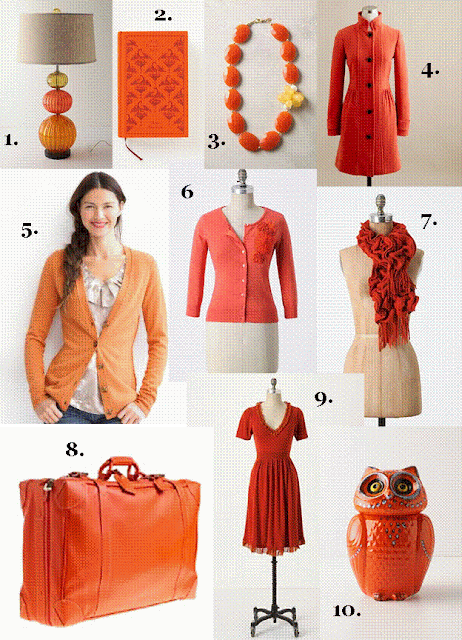 1.

2.

3.

4.

5.

6

7.

8.

9.

10.