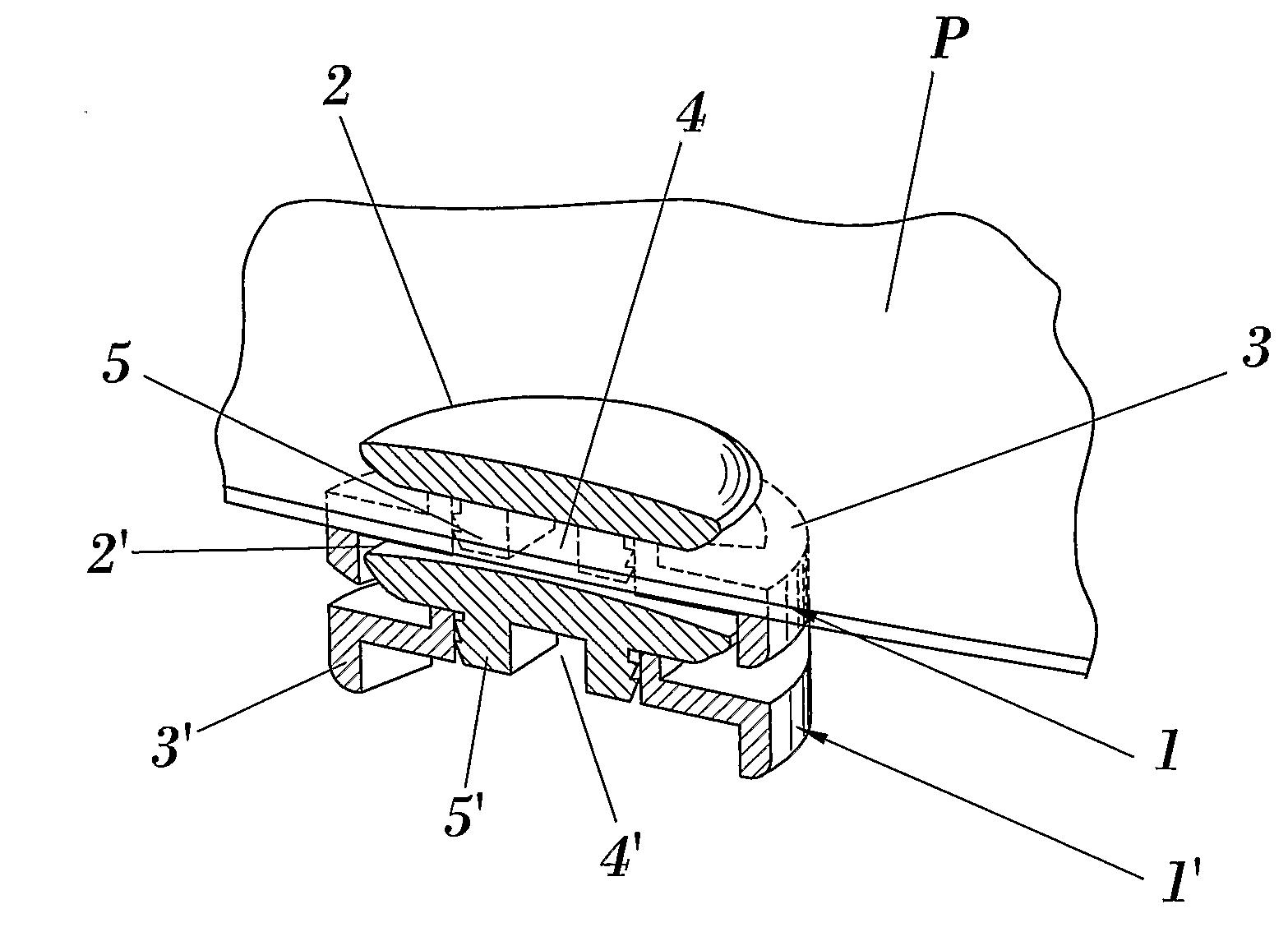 P
2
4
5
3
2'
3'
5'
4'
1
1'