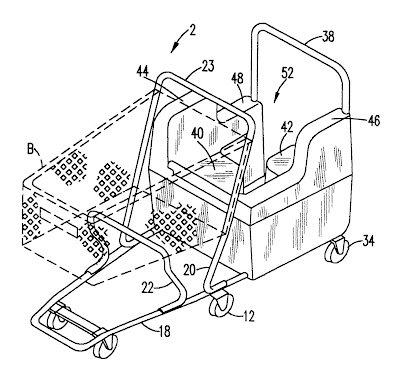 2
38
23
44
48
52
46
40
42
B
34
20
22
12
18