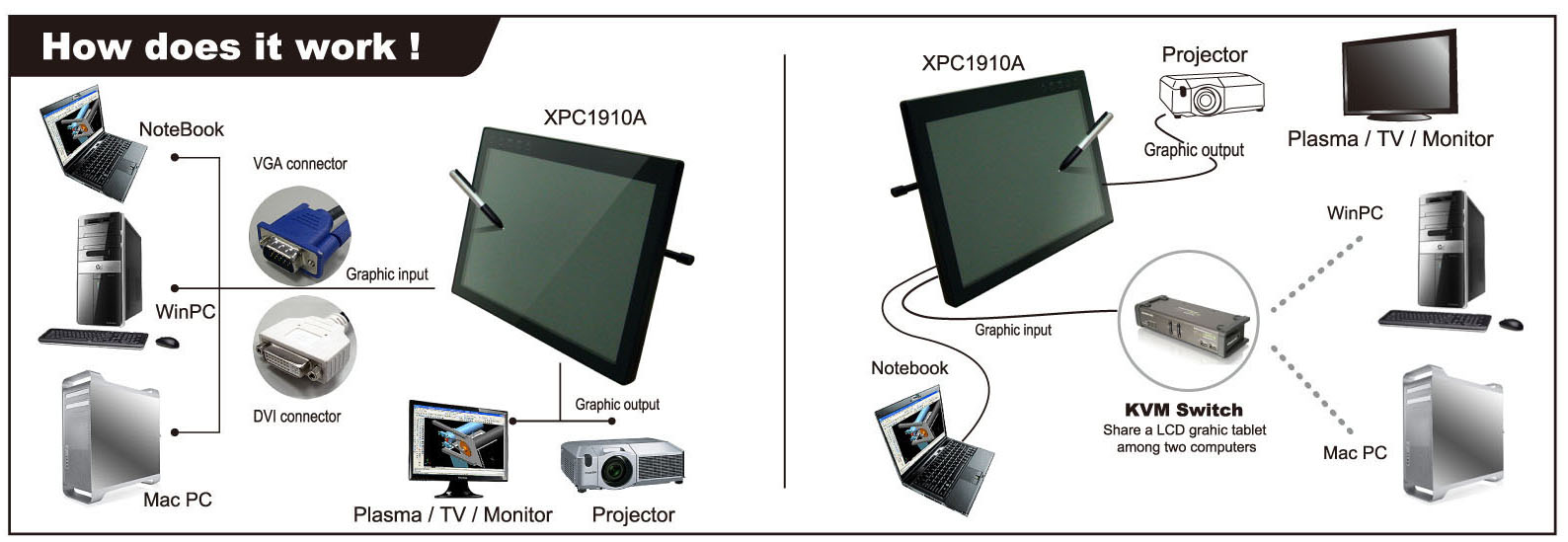 How does it work !

NoteBook

VGA connector

XPC1910A

Graphic input

WinPC

DVI connector

Graphic output

Mac PC

Plasma / TV / Monitor

Projector

XPC1910A

Projector

Graphic output

Plasma / TV / Monitor

WinPC

Graphic input

Notebook

KVM Switch

Share a LCD grahic tablet among two computers

Mac PC