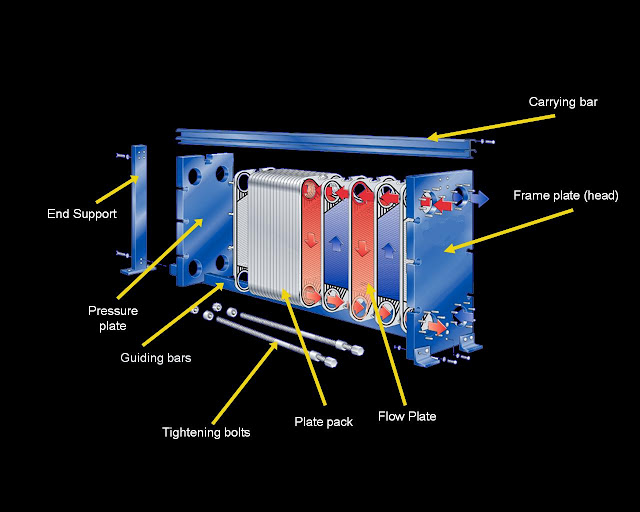 Carrying bar

Frame plate (head)

End Support

Pressure plate

Guiding bars

Tightening bolts

Plate pack

Flow Plate