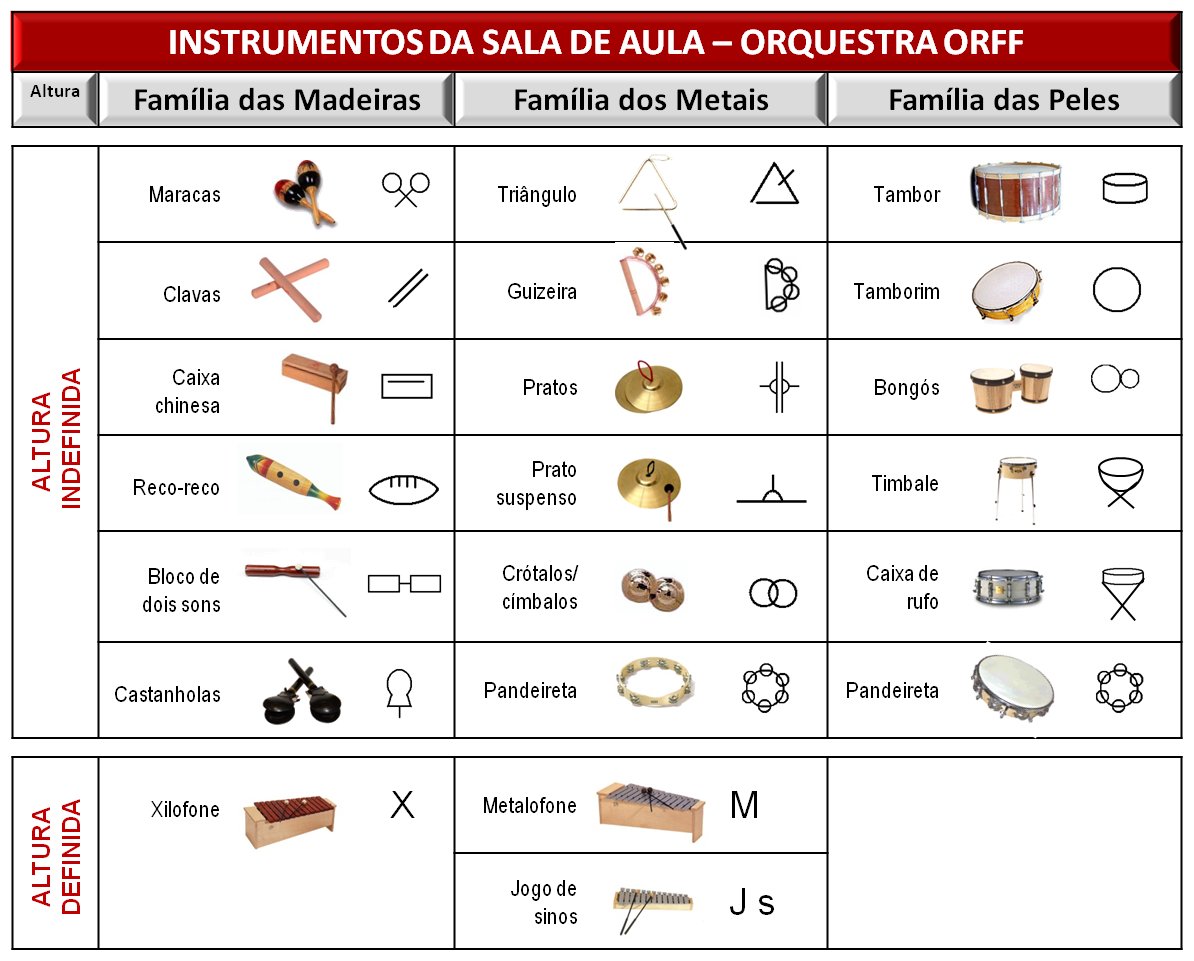 INSTRUMENTOS DA SALA DE AULA – ORQUESTRA ORFF

| Altura | Família das Madeiras | Família dos Metais | Família das Peles |
|---|---|---|---|
| ALTURA INDEFINIDA | Maracas | Triângulo | Tambor |
| | Clavas | Guizeira | Tamborim |
| | Caixa chinesa | Pratos | Bongós |
| | Reco-reco | Prato suspenso | Timbale |
| | Bloco de dois sons | Crótalos/ címbalos | Caixa de rufo |
| | Castanholas | Pandeireta | Pandeireta |
| ALTURA DEFINIDA | Xilofone X | Metalofone M | |
| | | Jogo de sinos J s | |