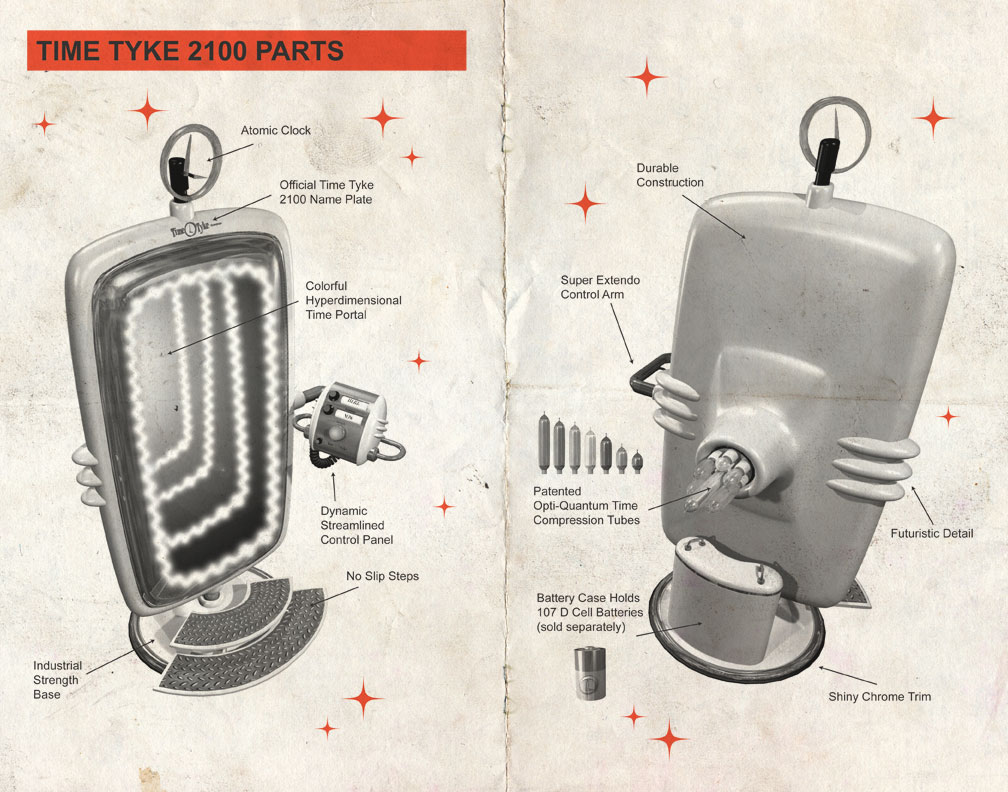 TIME TYKE 2100 PARTS

Atomic Clock

Official Time Tyke 2100 Name Plate

Time Tyke

Colorful Hyperdimensional Time Portal

Dynamic Streamlined Control Panel

No Slip Steps

Industrial Strength Base

Durable Construction

Super Extendo Control Arm

Patented Opti-Quantum Time Compression Tubes

Futuristic Detail

Battery Case Holds 107 D Cell Batteries (sold separately)

Shiny Chrome Trim