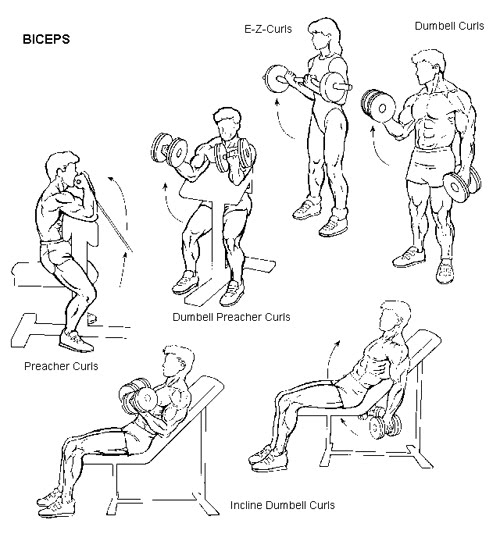 BICEPS

E-Z-Curls

Dumbell Curls

Dumbell Preacher Curls

Preacher Curls

Incline Dumbell Curls