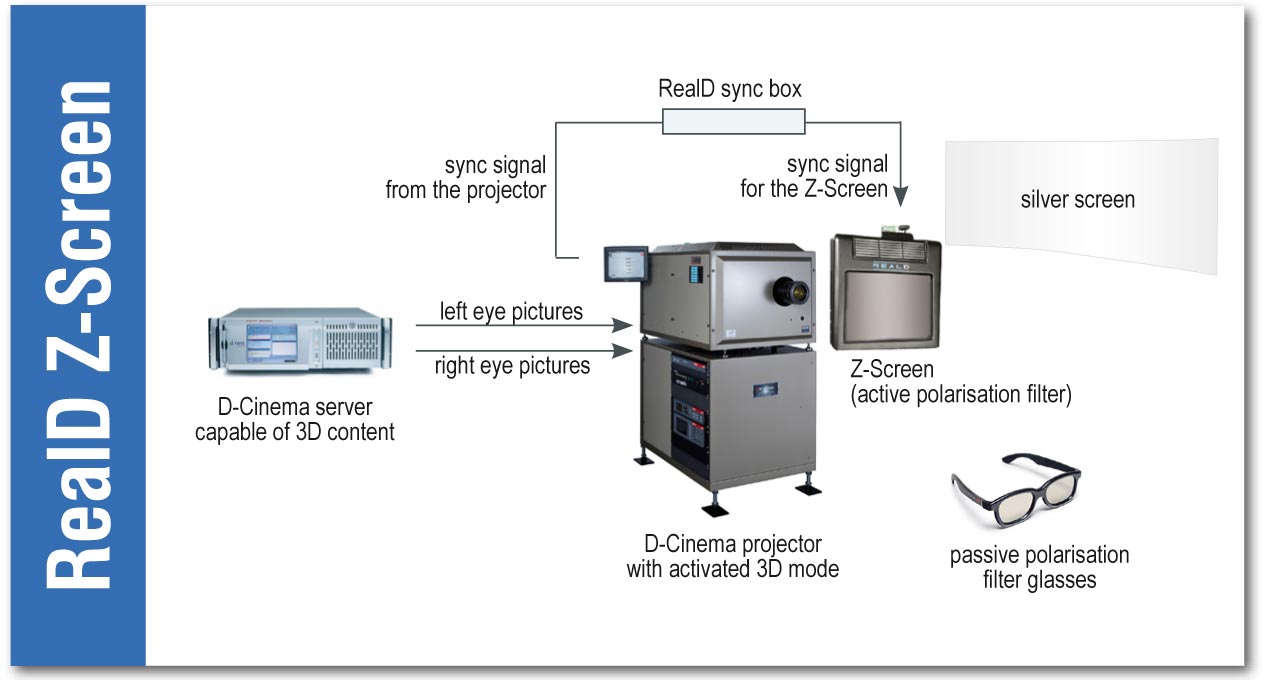 RealD Z-Screen

RealD sync box

sync signal from the projector

sync signal for the Z-Screen

silver screen

REALD

left eye pictures

right eye pictures

D-Cinema server capable of 3D content

Z-Screen (active polarisation filter)

D-Cinema projector with activated 3D mode

passive polarisation filter glasses