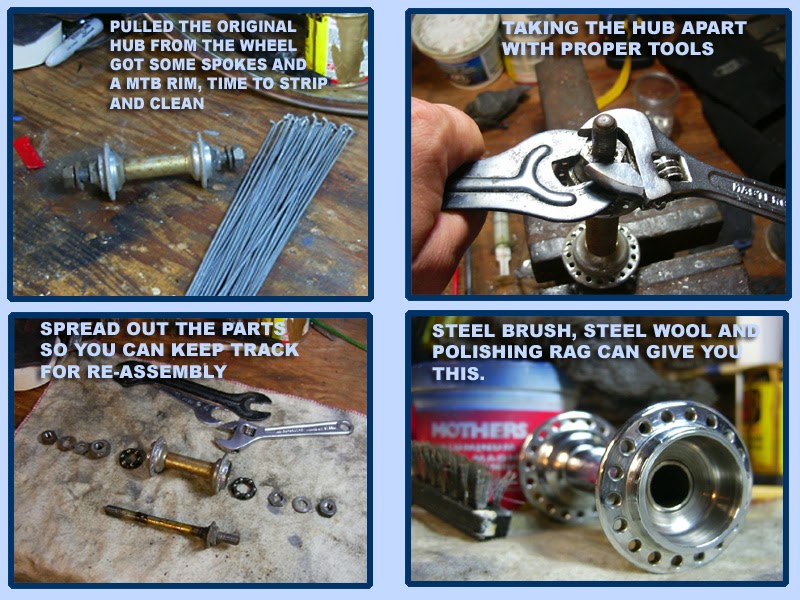 PULLED THE ORIGINAL HUB FROM THE WHEEL GOT SOME SPOKES AND A MTB RIM, TIME TO STRIP AND CLEAN

TAKING THE HUB APART WITH PROPER TOOLS

SPREAD OUT THE PARTS SO YOU CAN KEEP TRACK FOR RE-ASSEMBLY

STEEL BRUSH, STEEL WOOL AND POLISHING RAG CAN GIVE YOU THIS.

MOTHERS