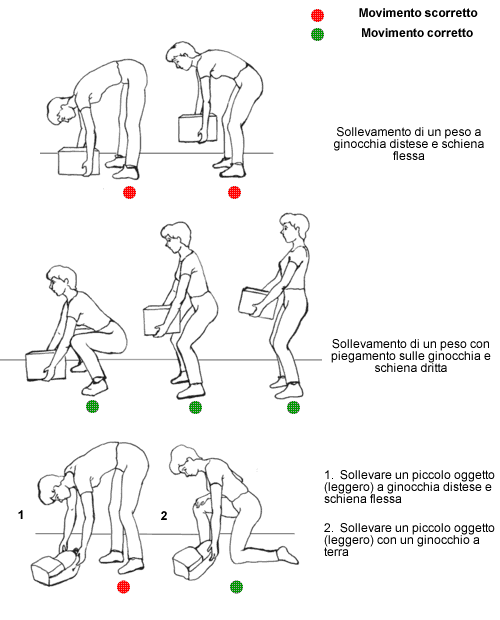 Movimento scorretto

Movimento corretto

Sollevamento di un peso a ginocchia distese e schiena flessa

Sollevamento di un peso con piegamento sulle ginocchia e schiena dritta

1

2

1. Sollevare un piccolo oggetto (leggero) a ginocchia distese e schiena flessa

2. Sollevare un piccolo oggetto (leggero) con un ginocchio a terra