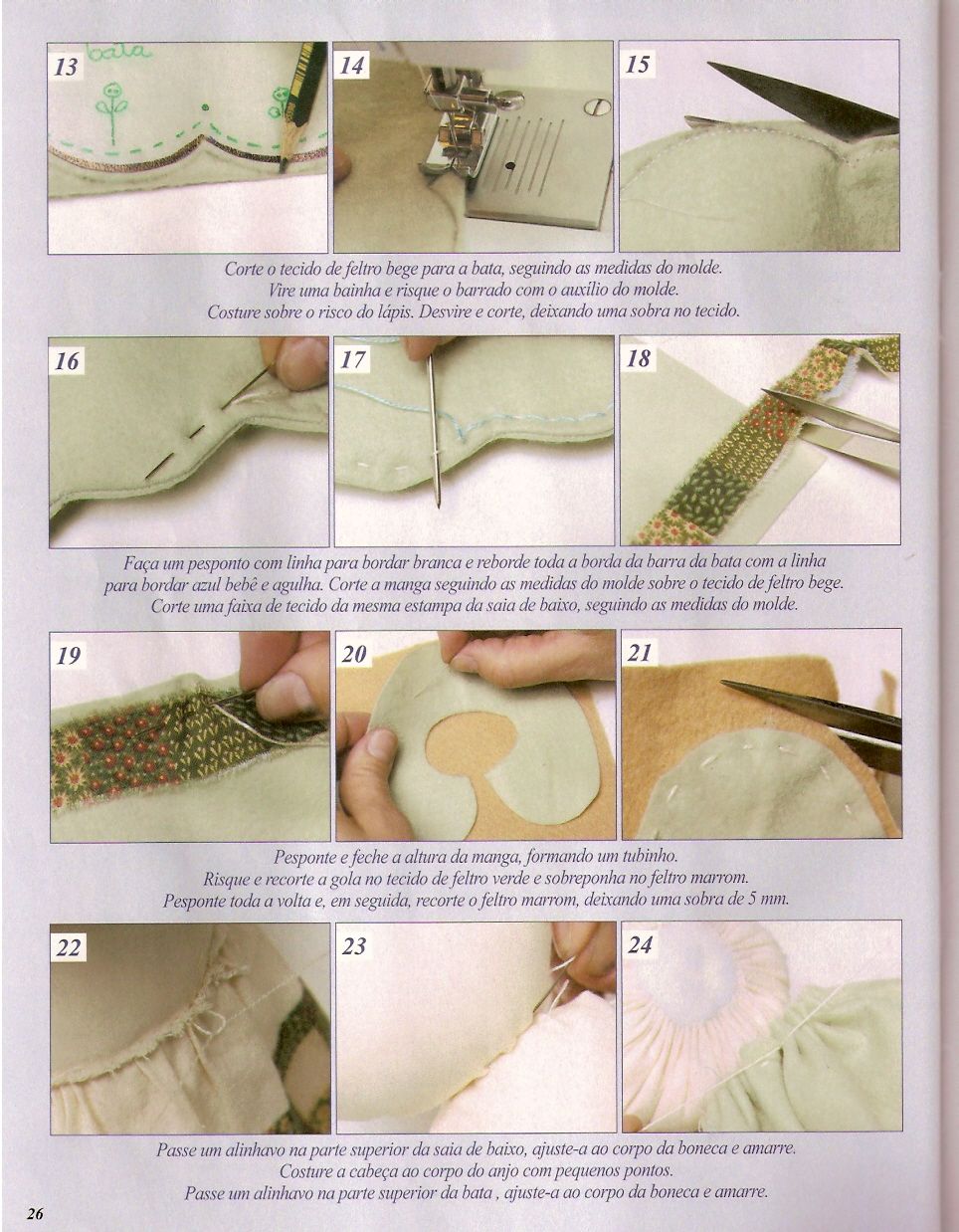 13

bata

14

15

Corte o tecido de feltro bege para a bata, seguindo as medidas do molde.
Vire uma bainha e risque o barrado com o auxílio do molde.
Costure sobre o risco do lápis. Desvire e corte, deixando uma sobra no tecido.

16

17

18

Faça um pesponto com linha para bordar branca e reborde toda a borda da barra da bata com a linha para bordar azul bebê e agulha. Corte a manga seguindo as medidas do molde sobre o tecido de feltro bege. Corte uma faixa de tecido da mesma estampa da saia de baixo, seguindo as medidas do molde.

19

20

21

Pesponte e feche a altura da manga, formando um tubinho.
Risque e recorte a gola no tecido de feltro verde e sobreponha no feltro marrom.
Pesponte toda a volta e, em seguida, recorte o feltro marrom, deixando uma sobra de 5 mm.

22

23

24

Passe um alinhavo na parte superior da saia de baixo, ajuste-a ao corpo da boneca e amarre.
Costure a cabeça ao corpo do anjo com pequenos pontos.
Passe um alinhavo na parte superior da bata , ajuste-a ao corpo da boneca e amarre.

26