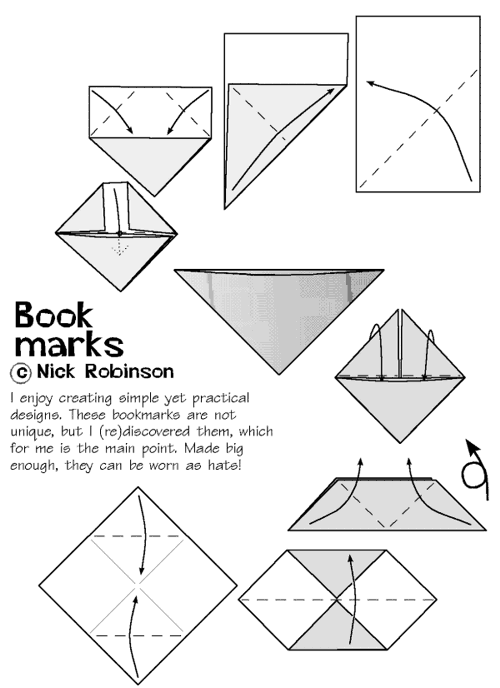 Book marks
© Nick Robinson

I enjoy creating simple yet practical designs. These bookmarks are not unique, but I (re)discovered them, which for me is the main point. Made big enough, they can be worn as hats!