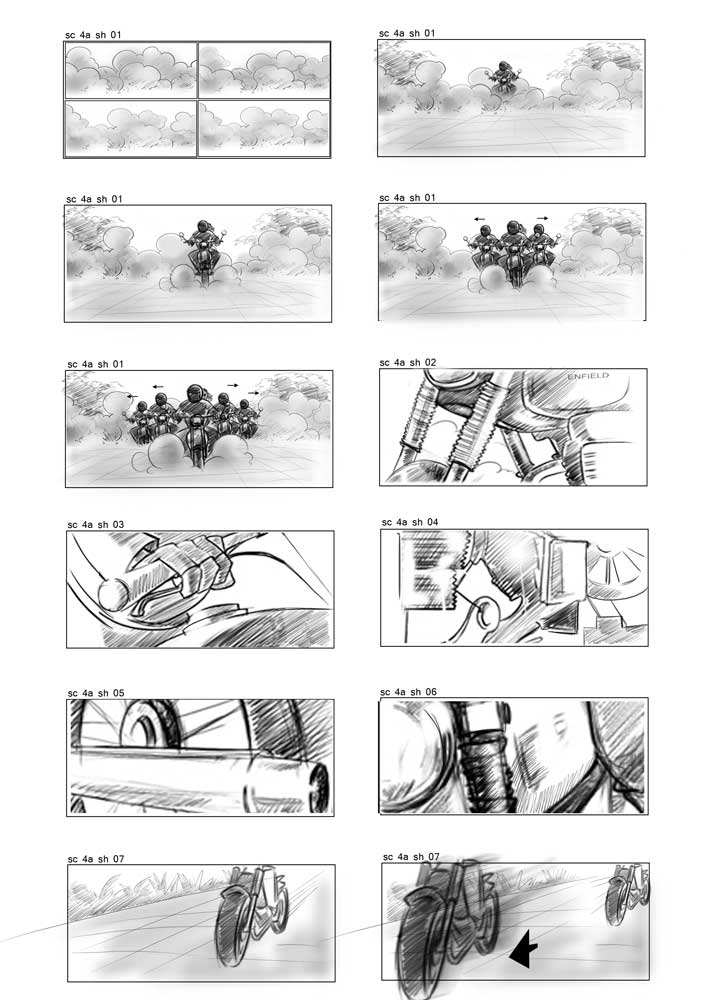 sc 4a sh 01

sc 4a sh 01

sc 4a sh 01

sc 4a sh 01

sc 4a sh 01

sc 4a sh 02

ENFIELD

sc 4a sh 03

sc 4a sh 04

sc 4a sh 05

sc 4a sh 06

sc 4a sh 07

sc 4a sh 07