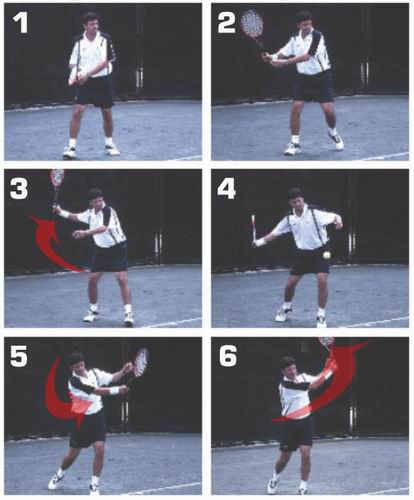 1

2

3

4

5

6