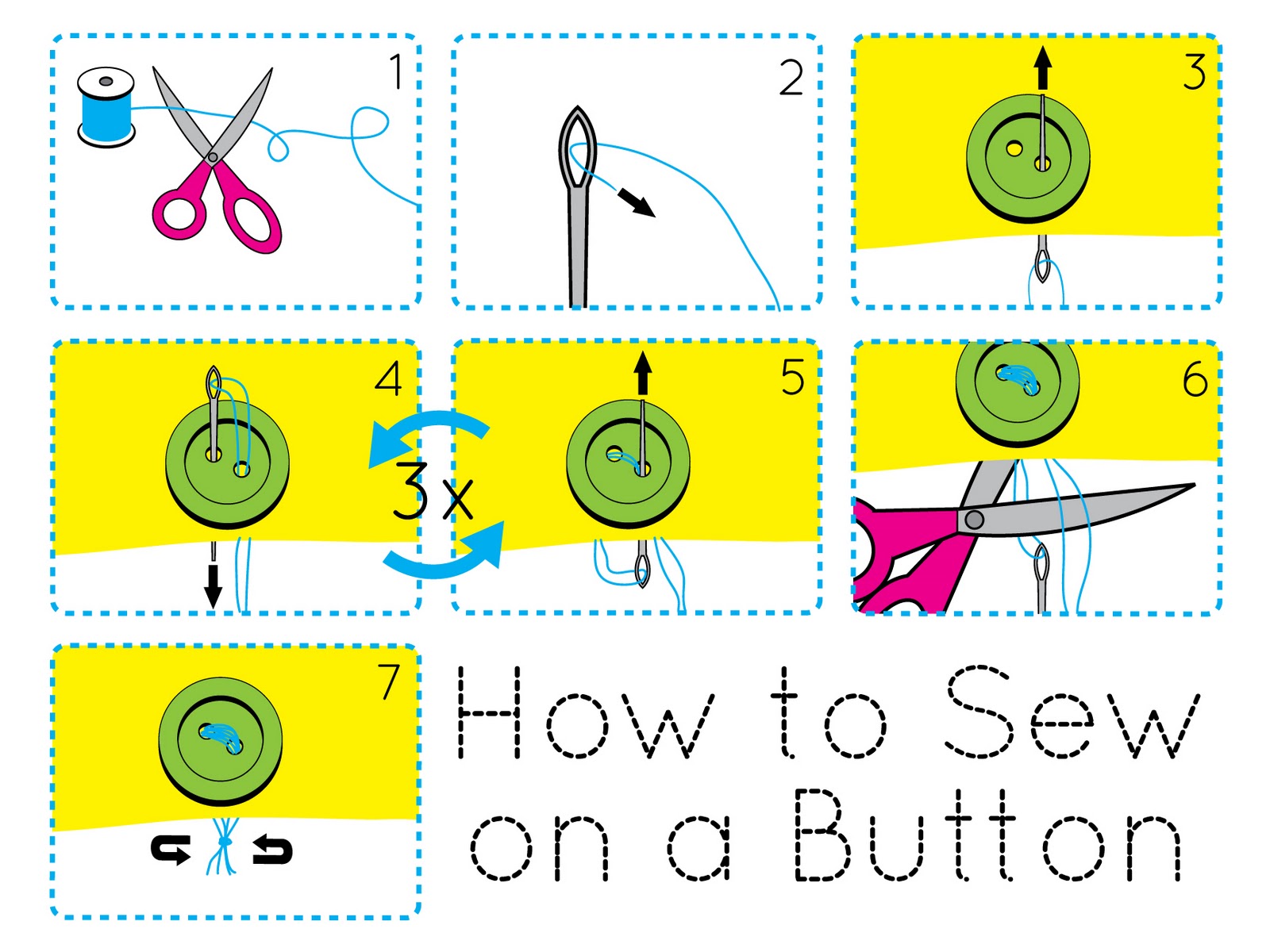 1

2

3

4

3x

5

6

7

How to Sew on a Button