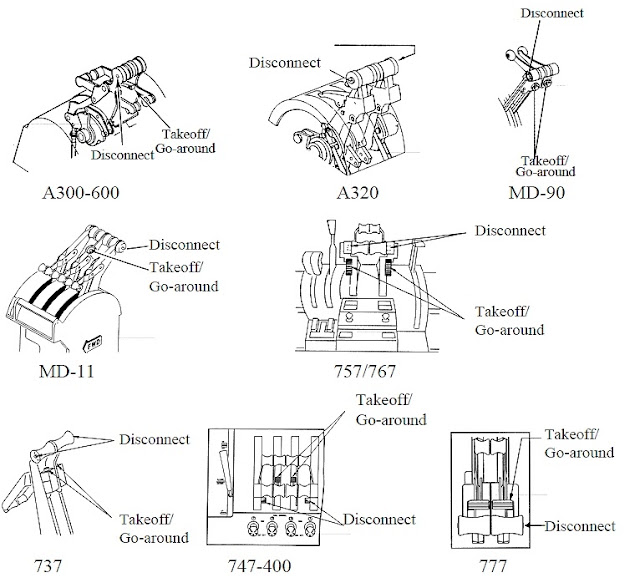 Takeoff/
Go-around
Disconnect
A300-600

Disconnect
A320

Disconnect
Takeoff/
Go-around
MD-90

Disconnect
Takeoff/
Go-around
FWD
MD-11

Disconnect
Takeoff/
Go-around
757/767

Disconnect
Takeoff/
Go-around
737

Takeoff/
Go-around
Disconnect
747-400

Takeoff/
Go-around
Disconnect
777