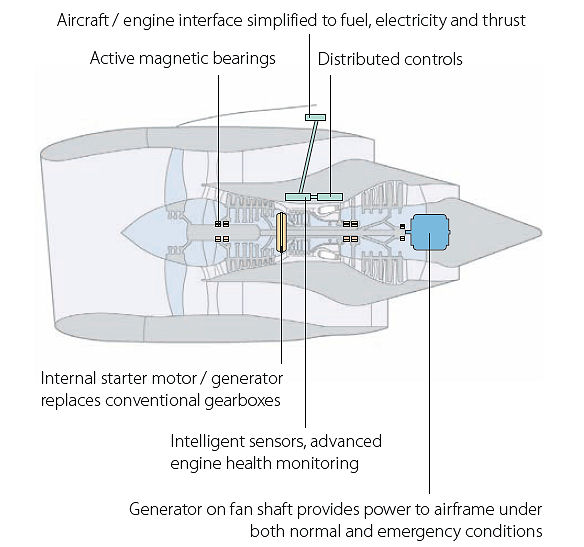 Aircraft / engine interface simplified to fuel, electricity and thrust

Active magnetic bearings

Distributed controls

Internal starter motor / generator replaces conventional gearboxes

Intelligent sensors, advanced engine health monitoring

Generator on fan shaft provides power to airframe under both normal and emergency conditions