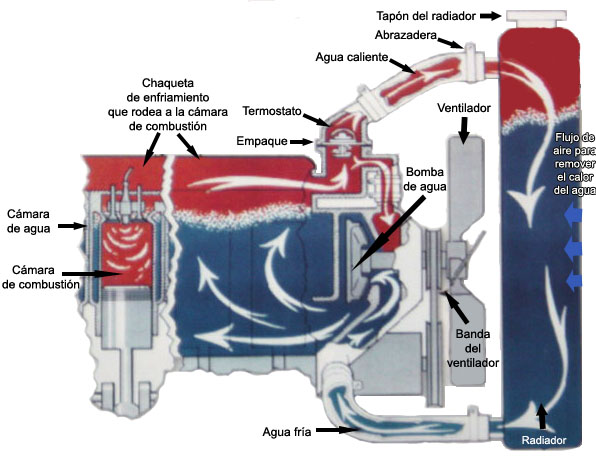 Tapón del radiador

Abrazadera

Agua caliente

Chaqueta de enfriamiento que rodea a la cámara de combustión

Termostato

Empaque

Ventilador

Flujo de aire para remover el calor del agua

Bomba de agua

Cámara de agua

Cámara de combustión

Banda del ventilador

Agua fría

Radiador