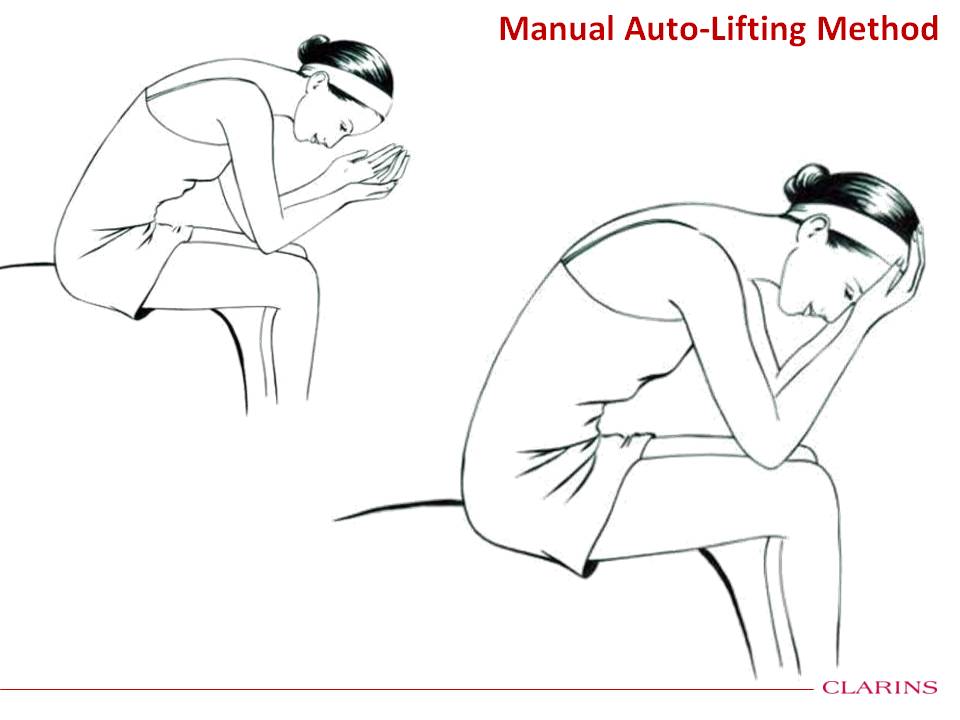 Manual Auto-Lifting Method

CLARINS