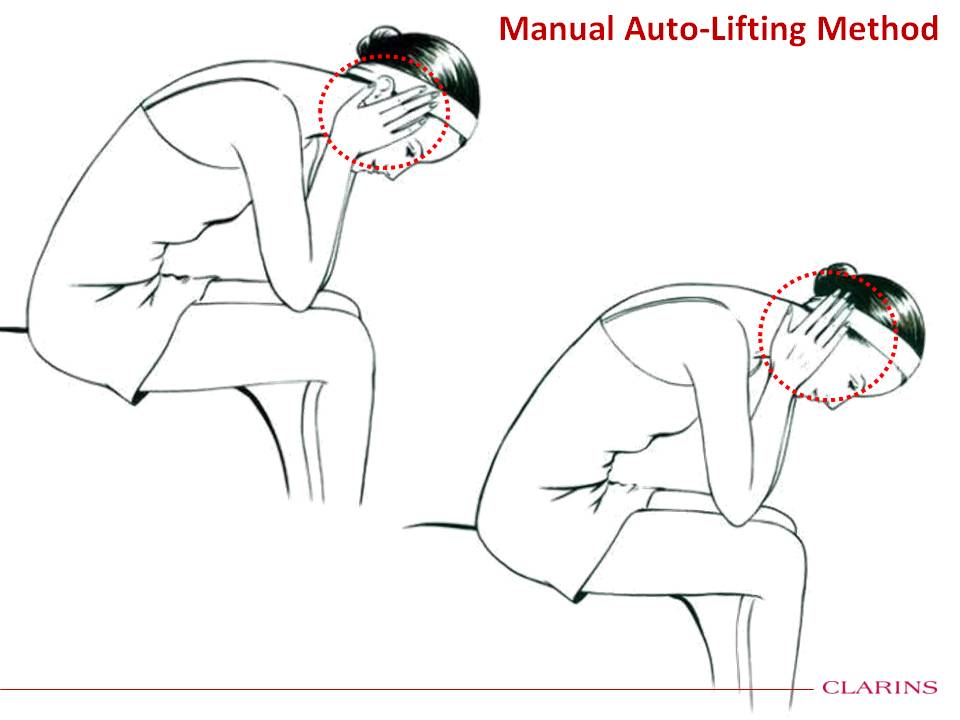 Manual Auto-Lifting Method

CLARINS