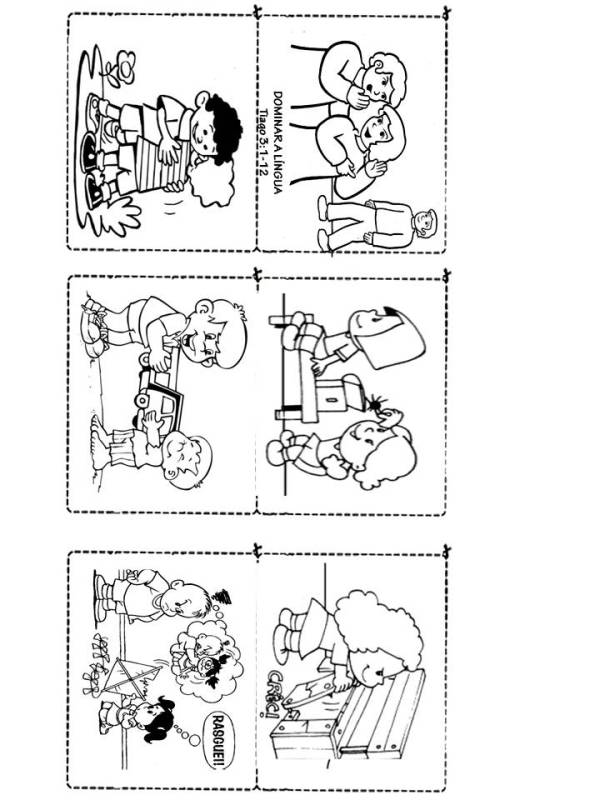 DOMINAR A LÍNGUA
Tiago 3:1-12

RASGUEI!

CRÁC!