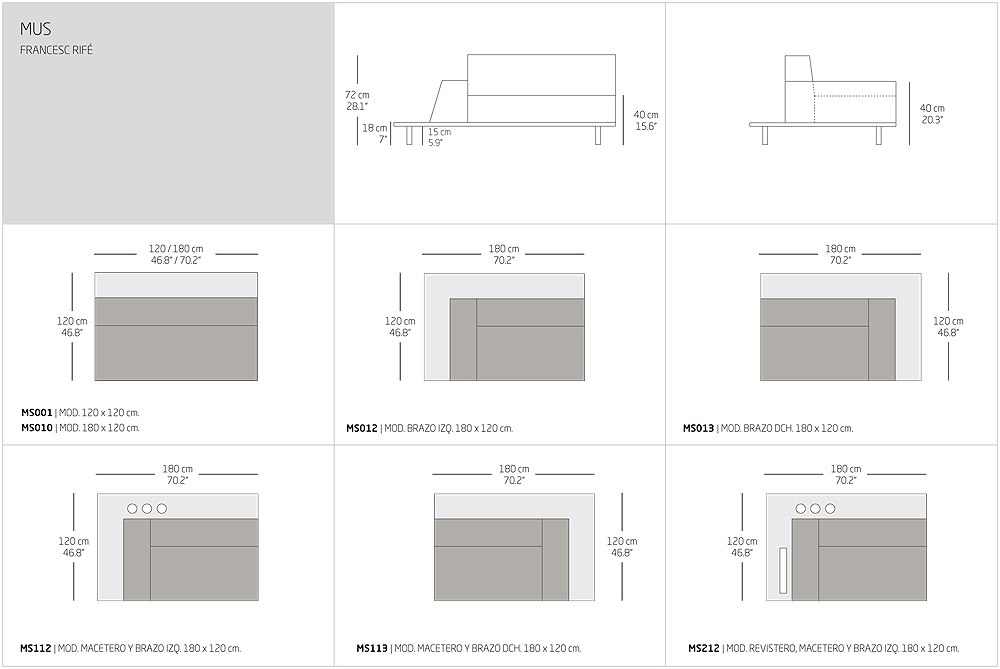 MUS
FRANCESC RIFÉ

72 cm
28.1"
18 cm
7"
15 cm
5.9"
40 cm
15.6"

40 cm
20.3"

120 / 180 cm
46.8" / 70.2"
120 cm
46.8"
**MS001** | MOD. 120 x 120 cm.
**MS010** | MOD. 180 x 120 cm.

180 cm
70.2"
120 cm
46.8"
**MS012** | MOD. BRAZO IZQ. 180 x 120 cm.

180 cm
70.2"
120 cm
46.8"
**MS013** | MOD. BRAZO DCH. 180 x 120 cm.

180 cm
70.2"
120 cm
46.8"
**MS112** | MOD. MACETERO Y BRAZO IZQ. 180 x 120 cm.

180 cm
70.2"
120 cm
46.8"
**MS113** | MOD. MACETERO Y BRAZO DCH. 180 x 120 cm.

180 cm
70.2"
120 cm
46.8"
**MS212** | MOD. REVISTERO, MACETERO Y BRAZO IZQ. 180 x 120 cm.