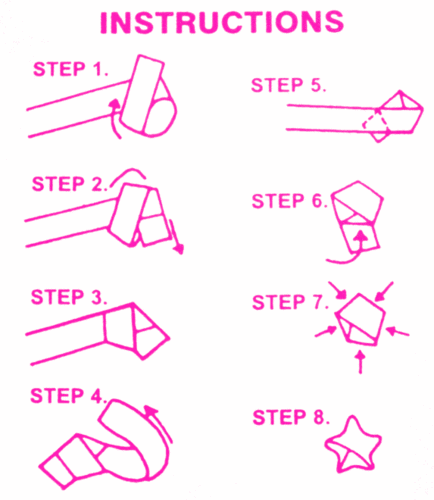 INSTRUCTIONS

STEP 1.

STEP 2.

STEP 3.

STEP 4.

STEP 5.

STEP 6.

STEP 7.

STEP 8.