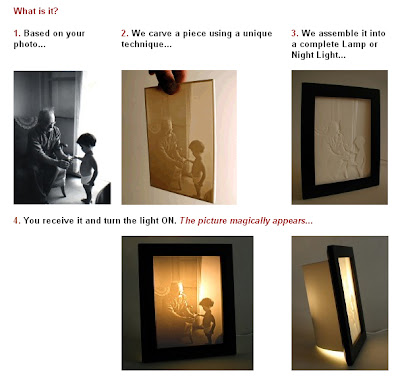 What is it?

1. Based on your photo...

2. We carve a piece using a unique technique...

3. We assemble it into a complete Lamp or Night Light...

4. You receive it and turn the light ON. The picture magically appears...