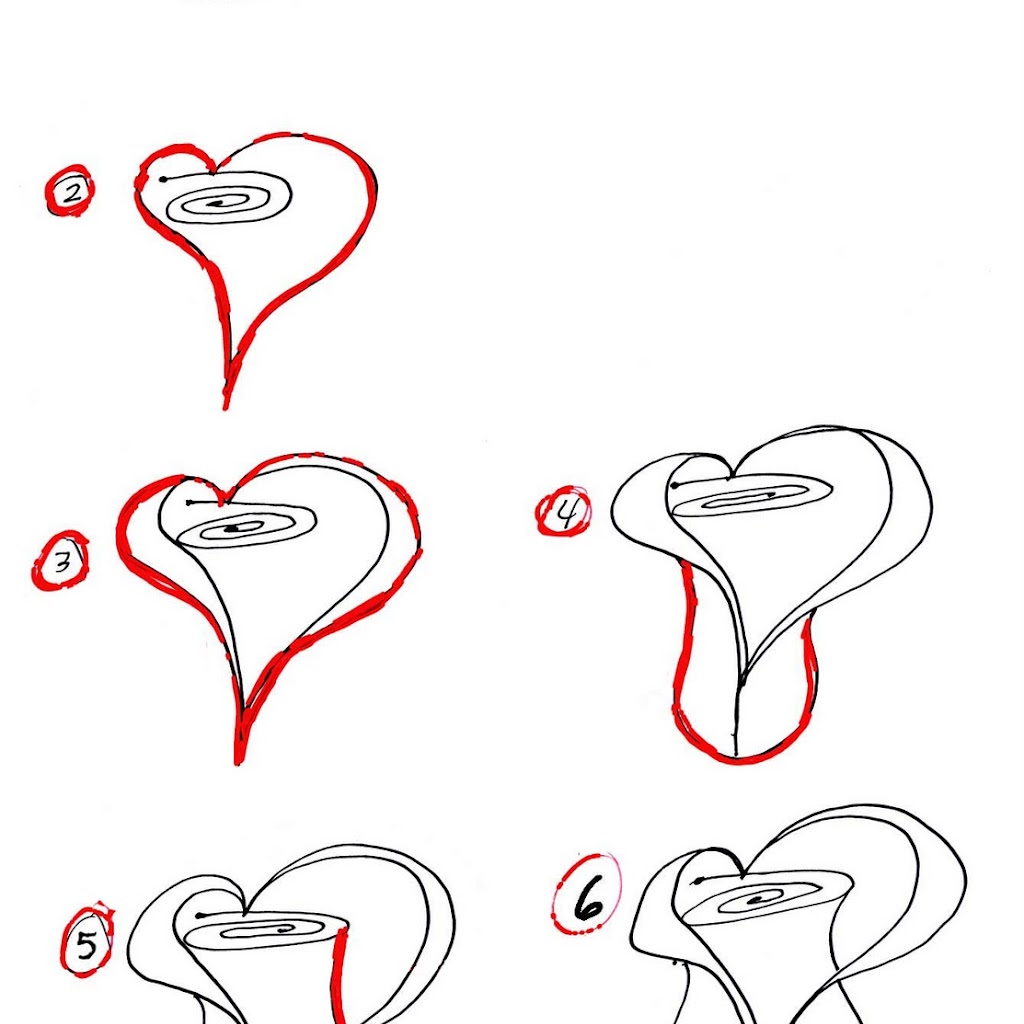 2

3

4

5

6