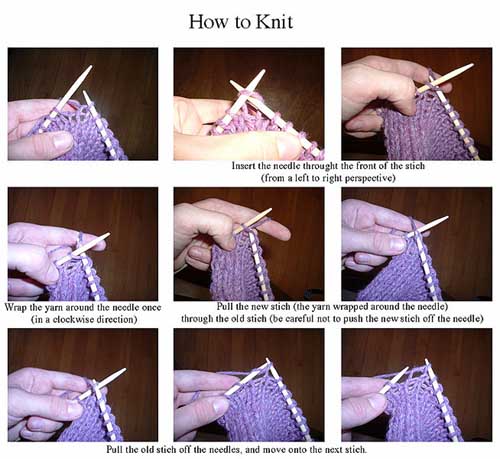 How to Knit

Insert the needle throught the front of the stich (from a left to right perspective)

Wrap the yarn around the needle once (in a clockwise direction)

Pull the new stich (the yarn wrapped around the needle) through the old stich (be careful not to push the new stich off the needle)

Pull the old stich off the needles, and move onto the next stich.