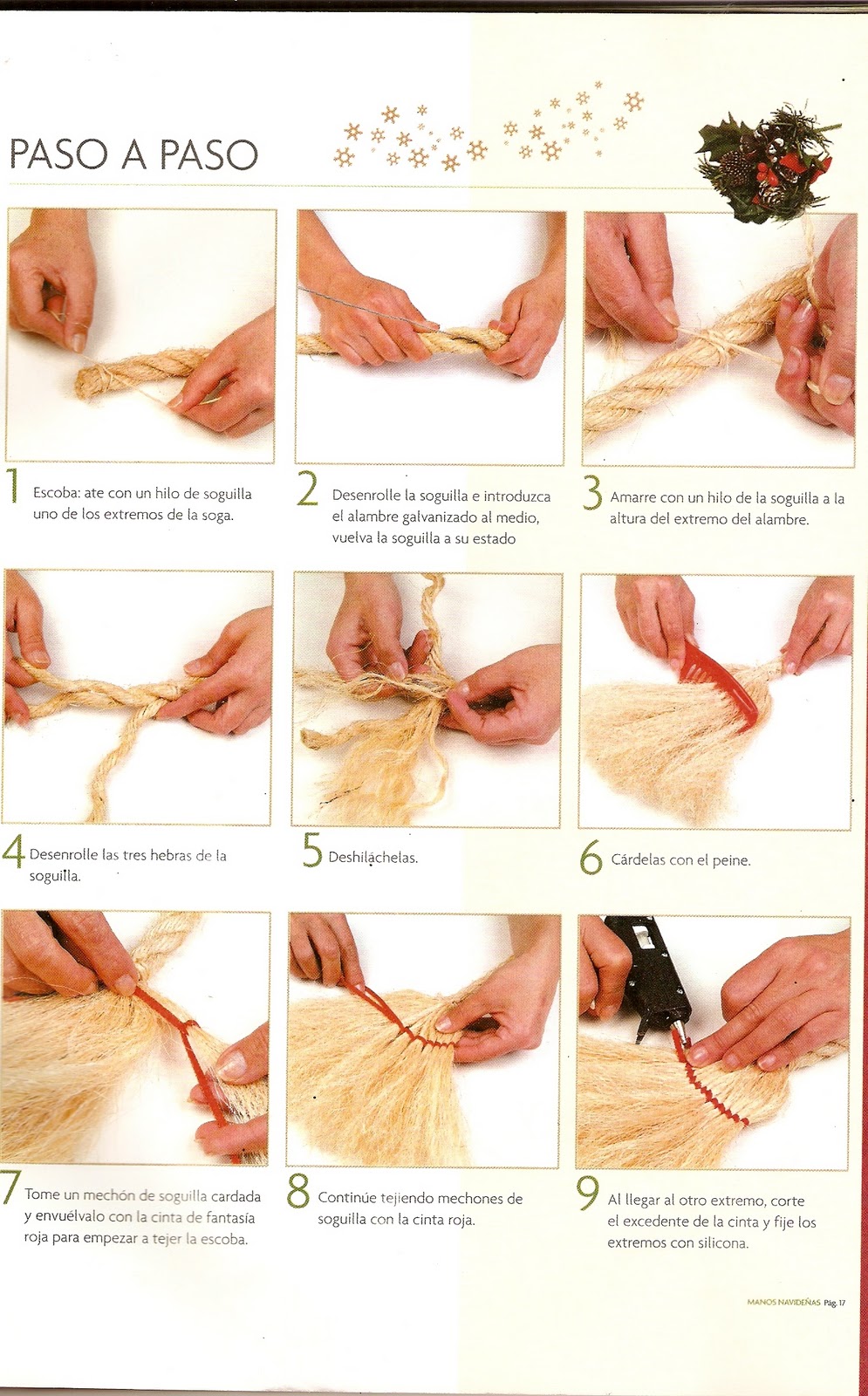 PASO A PASO

1 Escoba: ate con un hilo de soguilla uno de los extremos de la soga.

2 Desenrolle la soguilla e introduzca el alambre galvanizado al medio, vuelva la soguilla a su estado

3 Amarre con un hilo de la soguilla a la altura del extremo del alambre.

4 Desenrolle las tres hebras de la soguilla.

5 Deshiláchelas.

6 Cárdelas con el peine.

7 Tome un mechón de soguilla cardada y envuélvalo con la cinta de fantasía roja para empezar a tejer la escoba.

8 Continúe tejiendo mechones de soguilla con la cinta roja.

9 Al llegar al otro extremo, corte el excedente de la cinta y fije los extremos con silicona.

MANOS NAVIDEÑAS Pág. 17