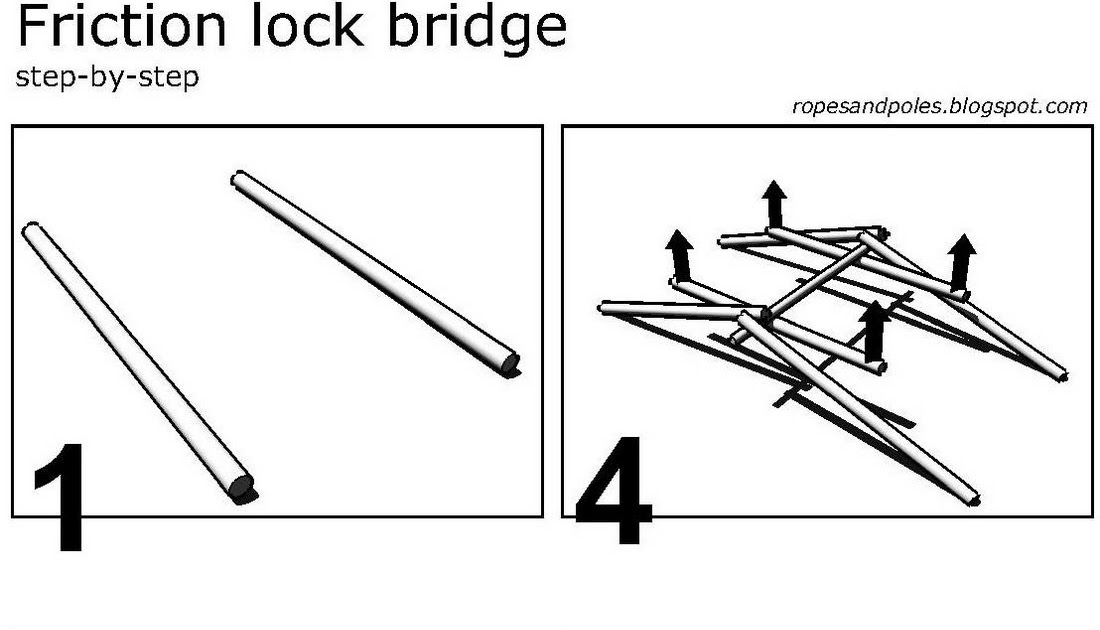 Friction lock bridge
step-by-step

ropesandpoles.blogspot.com

1

4