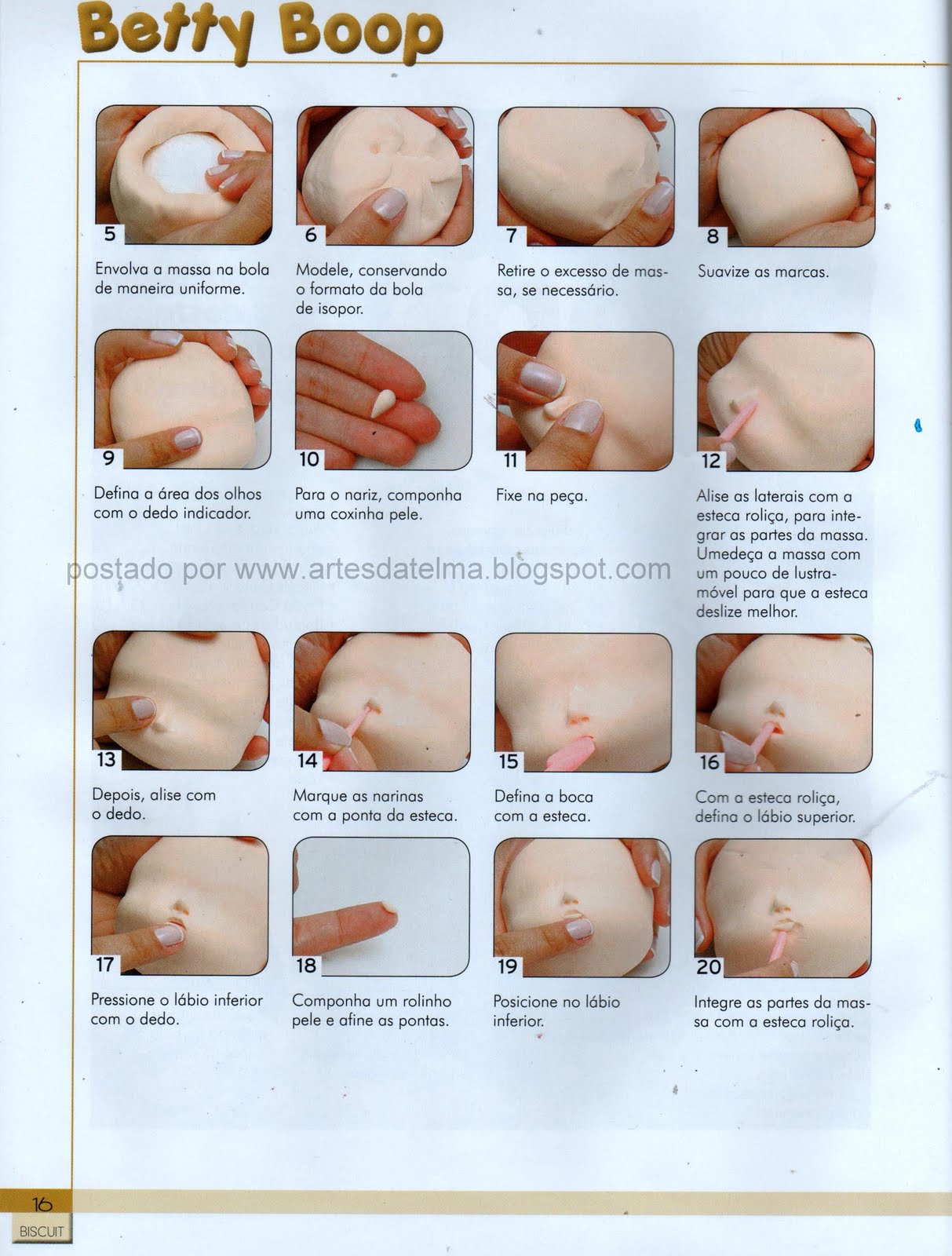 Betty Boop

5
Envolva a massa na bola de maneira uniforme.

6
Modele, conservando o formato da bola de isopor.

7
Retire o excesso de massa, se necessário.

8
Suavize as marcas.

9
Defina a área dos olhos com o dedo indicador.

10
Para o nariz, componha uma coxinha pele.

11
Fixe na peça.

12
Alise as laterais com a esteca roliça, para integrar as partes da massa. Umedeça a massa com um pouco de lustra-móvel para que a esteca deslize melhor.

postado por www.artesdatelma.blogspot.com

13
Depois, alise com o dedo.

14
Marque as narinas com a ponta da esteca.

15
Defina a boca com a esteca.

16
Com a esteca roliça, defina o lábio superior.

17
Pressione o lábio inferior com o dedo.

18
Componha um rolinho pele e afine as pontas.

19
Posicione no lábio inferior.

20
Integre as partes da massa com a esteca roliça.

16
BISCUIT