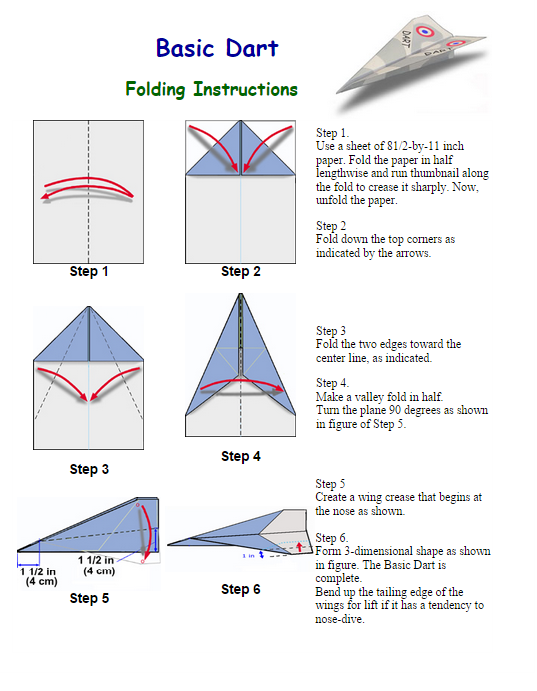 Basic Dart

Folding Instructions

DART

DART

Step 1

Step 2

Step 1.
Use a sheet of 81/2-by-11 inch paper. Fold the paper in half lengthwise and run thumbnail along the fold to crease it sharply. Now, unfold the paper.

Step 2
Fold down the top corners as indicated by the arrows.

Step 3

Step 4

Step 3
Fold the two edges toward the center line, as indicated.

Step 4.
Make a valley fold in half.
Turn the plane 90 degrees as shown in figure of Step 5.

1 1/2 in
(4 cm)

1 1/2 in
(4 cm)

Step 5

1 in

Step 6

Step 5
Create a wing crease that begins at the nose as shown.

Step 6.
Form 3-dimensional shape as shown in figure. The Basic Dart is complete.
Bend up the tailing edge of the wings for lift if it has a tendency to nose-dive.