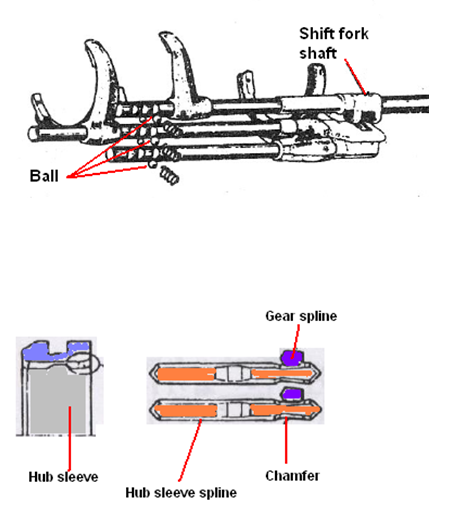 Shift fork shaft

Ball

Gear spline

Hub sleeve

Hub sleeve spline

Chamfer