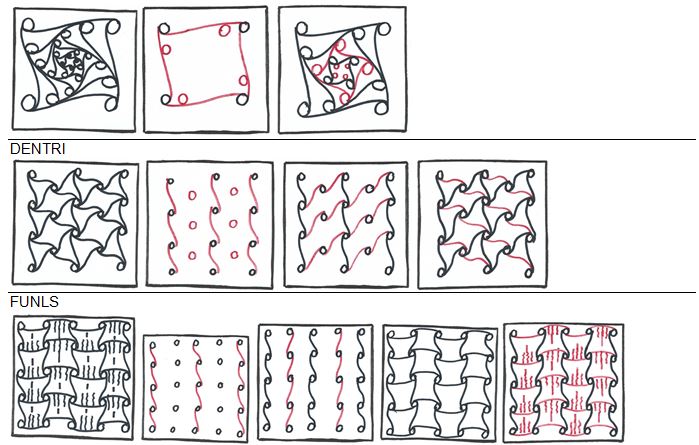 DENTRI

FUNLS