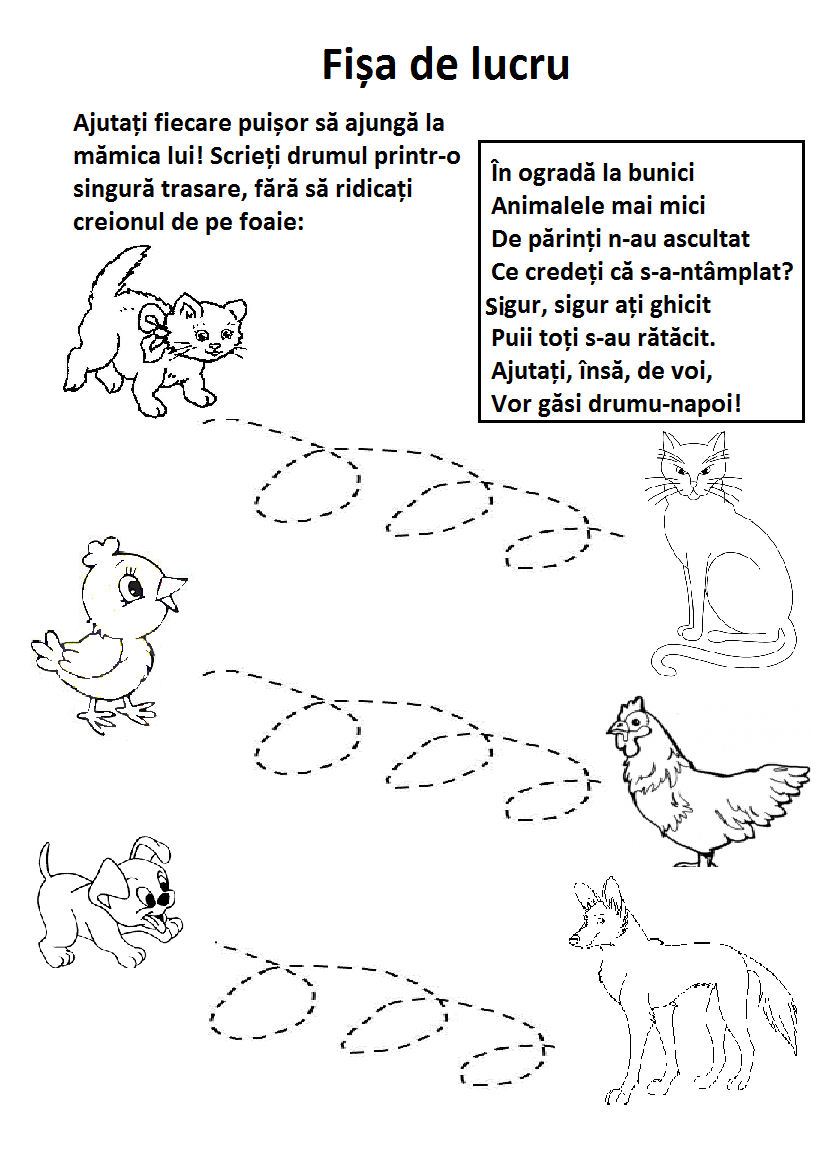 Fișa de lucru

Ajutați fiecare puișor să ajungă la mămica lui! Scrieți drumul printr-o singură trasare, fără să ridicați creionul de pe foaie:

În ogradă la bunici
Animalele mai mici
De părinți n-au ascultat
Ce credeți că s-a-ntâmplat?
Sigur, sigur ați ghicit
Puii toți s-au rătăcit.
Ajutați, însă, de voi,
Vor găsi drumu-napoi!