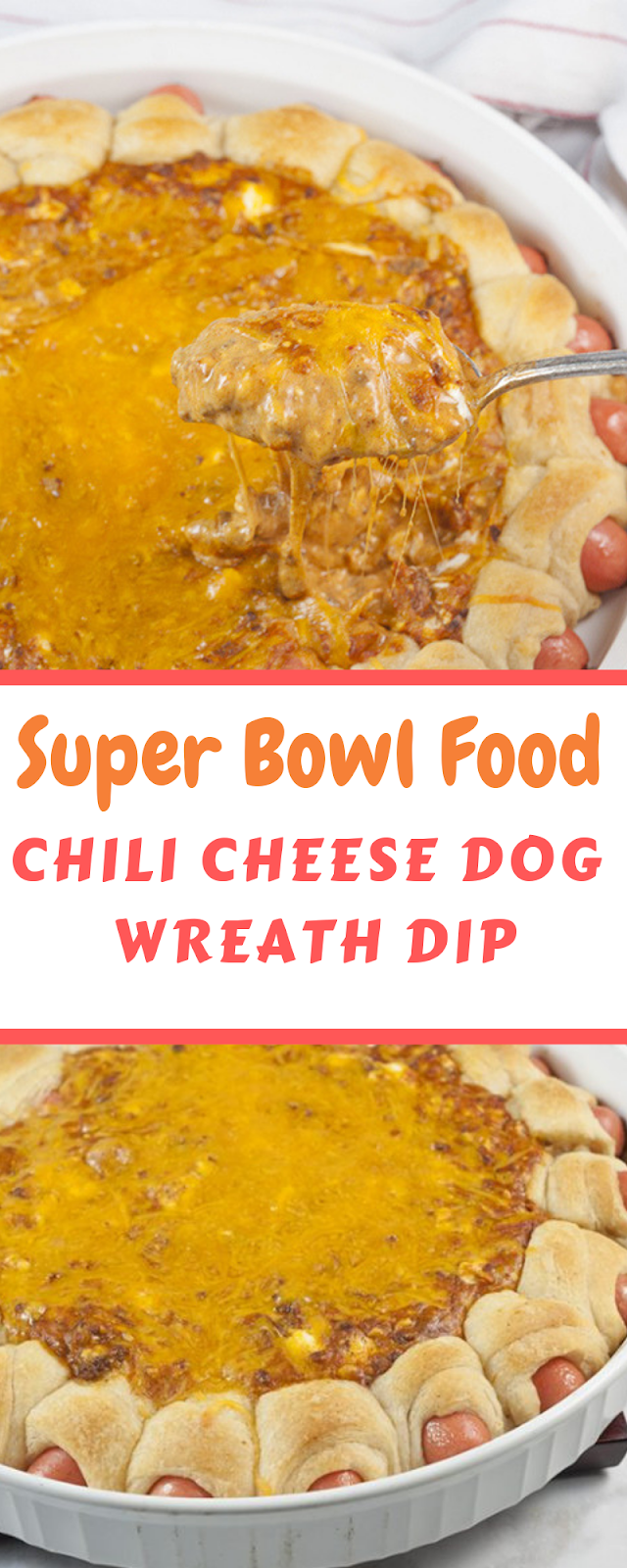 Super Bowl Food

CHILI CHEESE DOG WREATH DIP