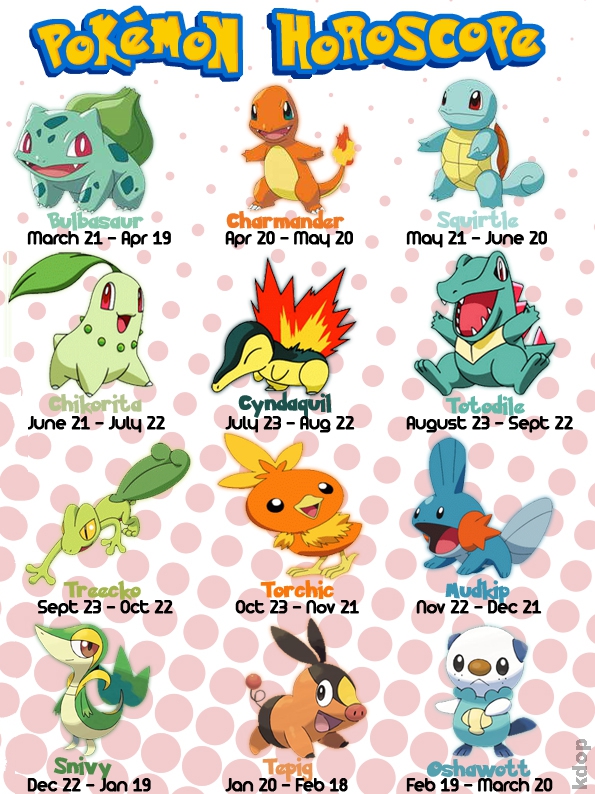 POKéMON HOROSCOPE

Bulbasaur
March 21 - Apr 19

Charmander
Apr 20 - May 20

Squirtle
May 21 - June 20

Chikorita
June 21 - July 22

Cyndaquil
July 23 - Aug 22

Totodile
August 23 - Sept 22

Treecko
Sept 23 - Oct 22

Torchic
Oct 23 - Nov 21

Mudkip
Nov 22 - Dec 21

Snivy
Dec 22 - Jan 19

Tepig
Jan 20 - Feb 18

Oshawott
Feb 19 - March 20

kdop