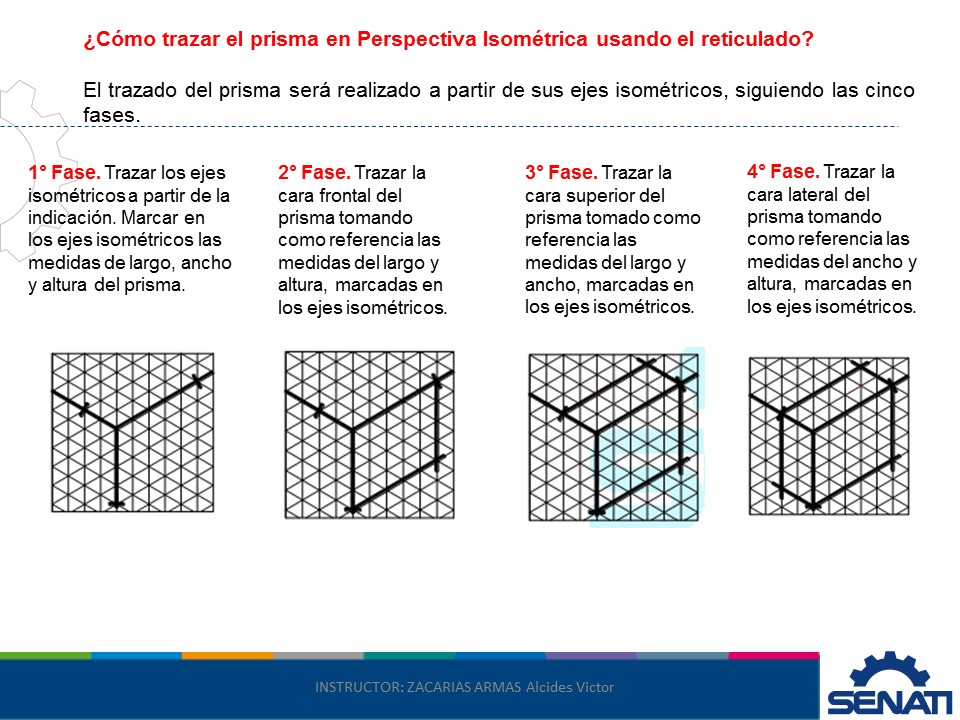 ¿Cómo trazar el prisma en Perspectiva Isométrica usando el reticulado?

El trazado del prisma será realizado a partir de sus ejes isométricos, siguiendo las cinco fases.

1° Fase. Trazar los ejes isométricos a partir de la indicación. Marcar en los ejes isométricos las medidas de largo, ancho y altura del prisma.

2° Fase. Trazar la cara frontal del prisma tomando como referencia las medidas del largo y altura, marcadas en los ejes isométricos.

3° Fase. Trazar la cara superior del prisma tomado como referencia las medidas del largo y ancho, marcadas en los ejes isométricos.

4° Fase. Trazar la cara lateral del prisma tomando como referencia las medidas del ancho y altura, marcadas en los ejes isométricos.

INSTRUCTOR: ZACARIAS ARMAS Alcides Victor

SENATI