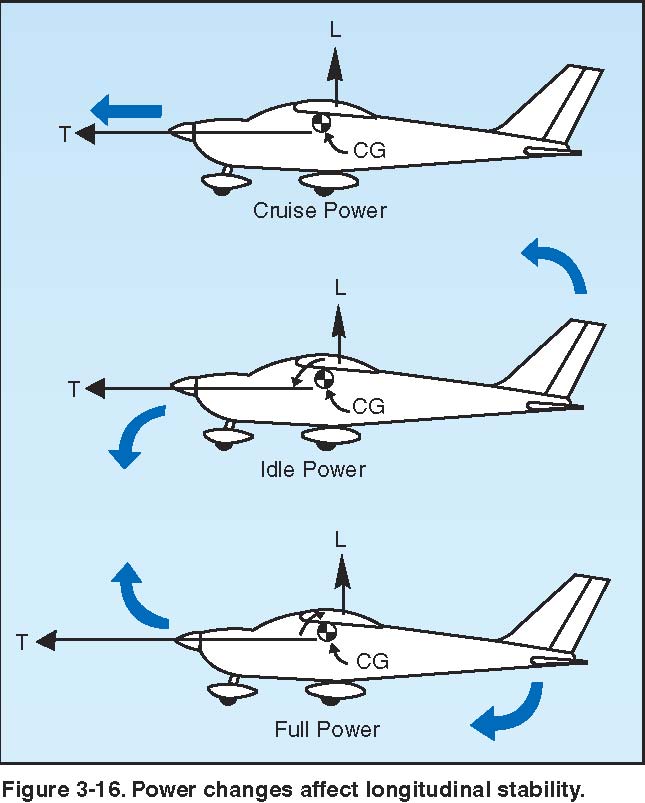 L
T
CG
Cruise Power

L
T
CG
Idle Power

L
T
CG
Full Power

Figure 3-16. Power changes affect longitudinal stability.