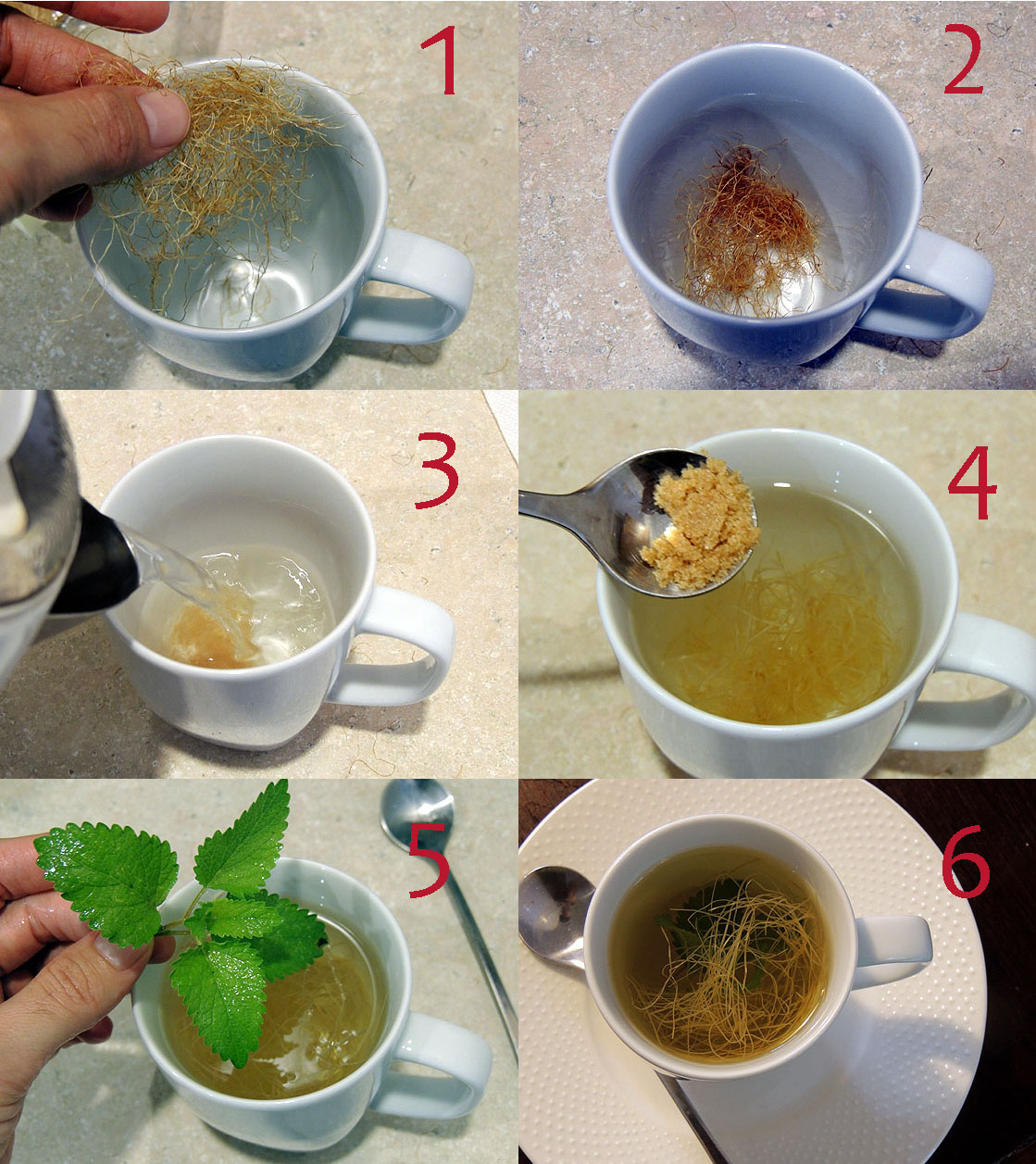 1
2
3
4
5
6