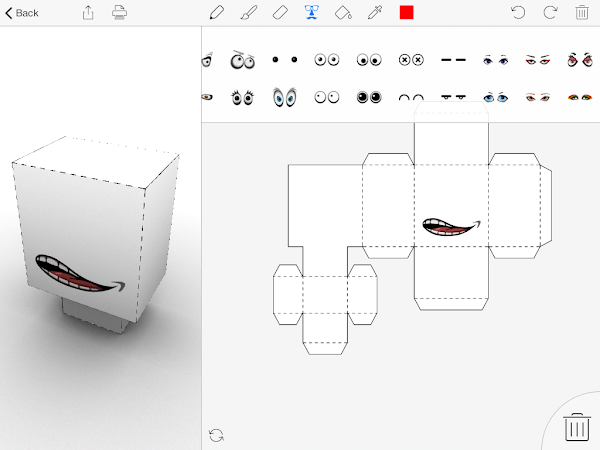 Back