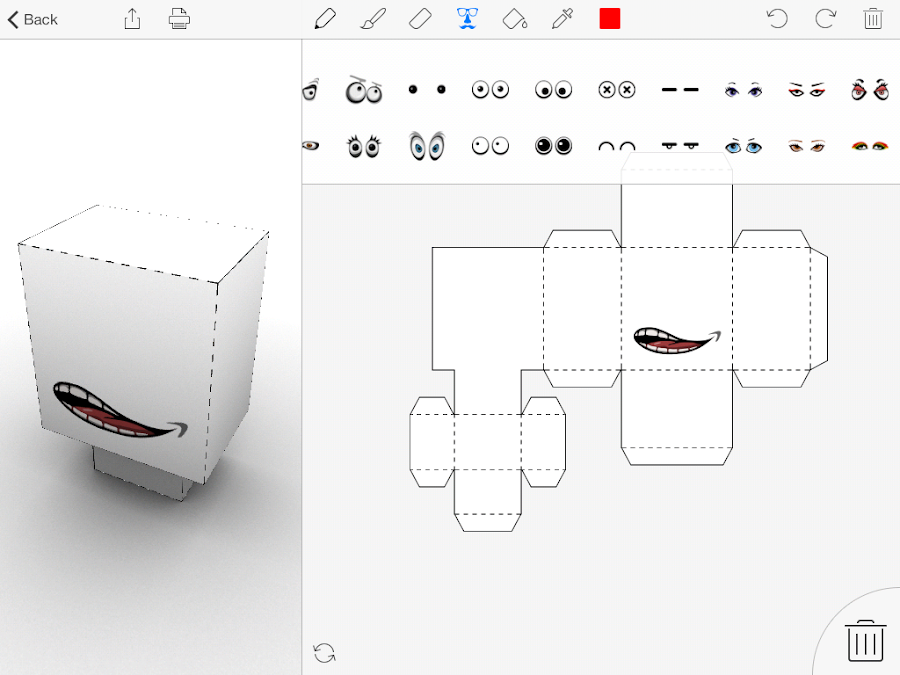 Back