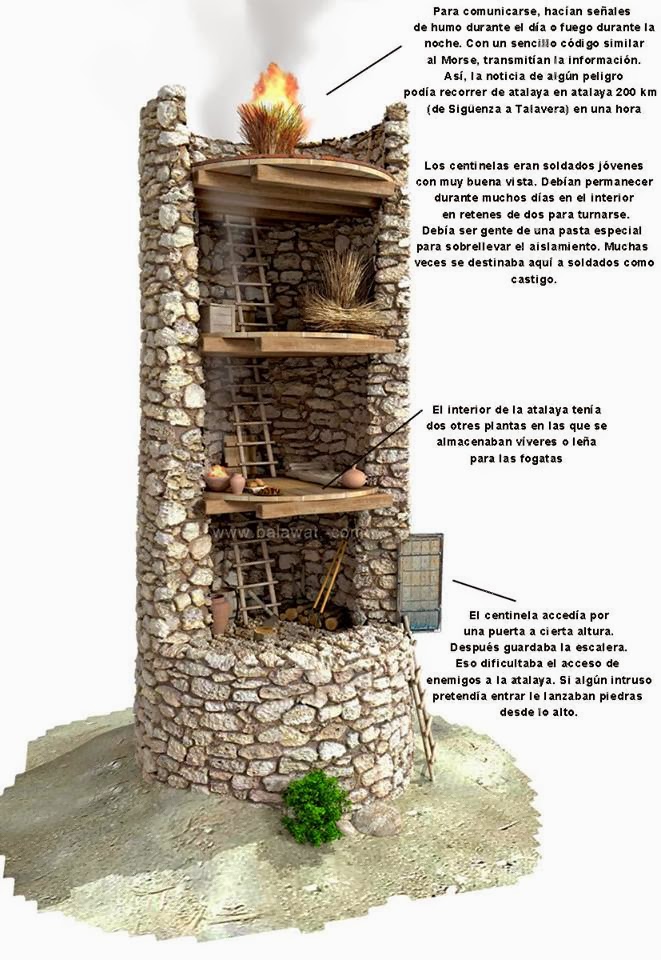 Para comunicarse, hacían señales de humo durante el día o fuego durante la noche. Con un sencillo código similar al Morse, transmitían la información. Así, la noticia de algún peligro podía recorrer de atalaya en atalaya 200 km (de Sigüenza a Talavera) en una hora

Los centinelas eran soldados jóvenes con muy buena vista. Debían permanecer durante muchos días en el interior en retenes de dos para turnarse. Debía ser gente de una pasta especial para sobrellevar el aislamiento. Muchas veces se destinaba aquí a soldados como castigo.

El interior de la atalaya tenía dos otres plantas en las que se almacenaban víveres o leña para las fogatas

www.balawat.com

El centinela accedía por una puerta a cierta altura. Después guardaba la escalera. Eso dificultaba el acceso de enemigos a la atalaya. Si algún intruso pretendía entrar le lanzaban piedras desde lo alto.