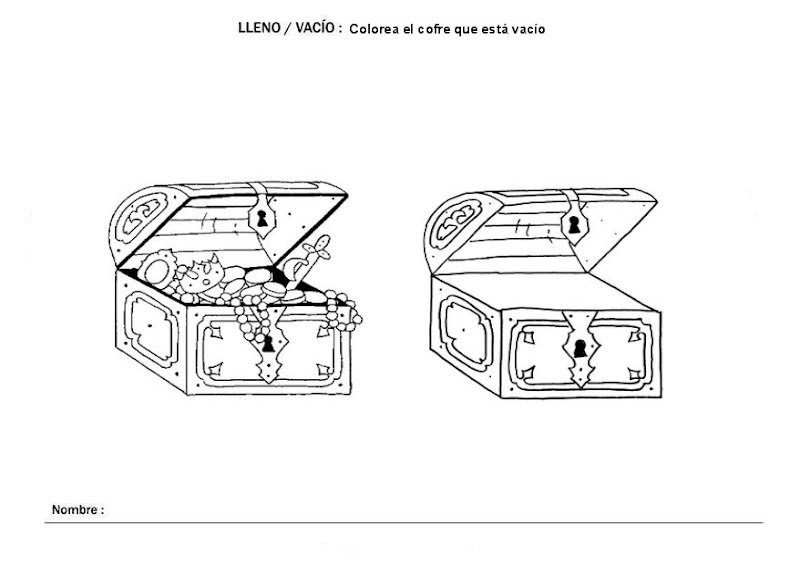 LLENO / VACÍO : Colorea el cofre que está vacío

Nombre :