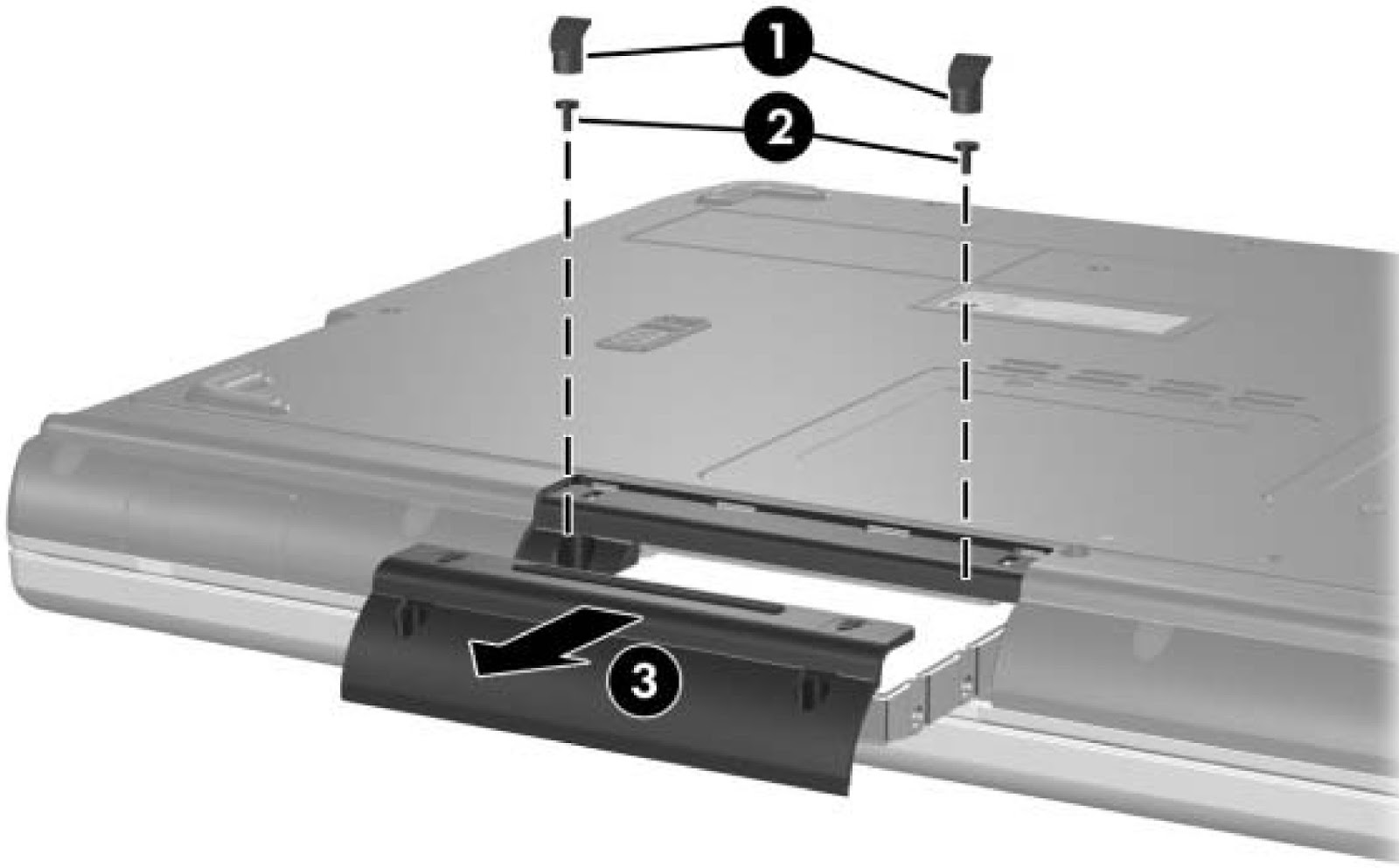 1
2
3