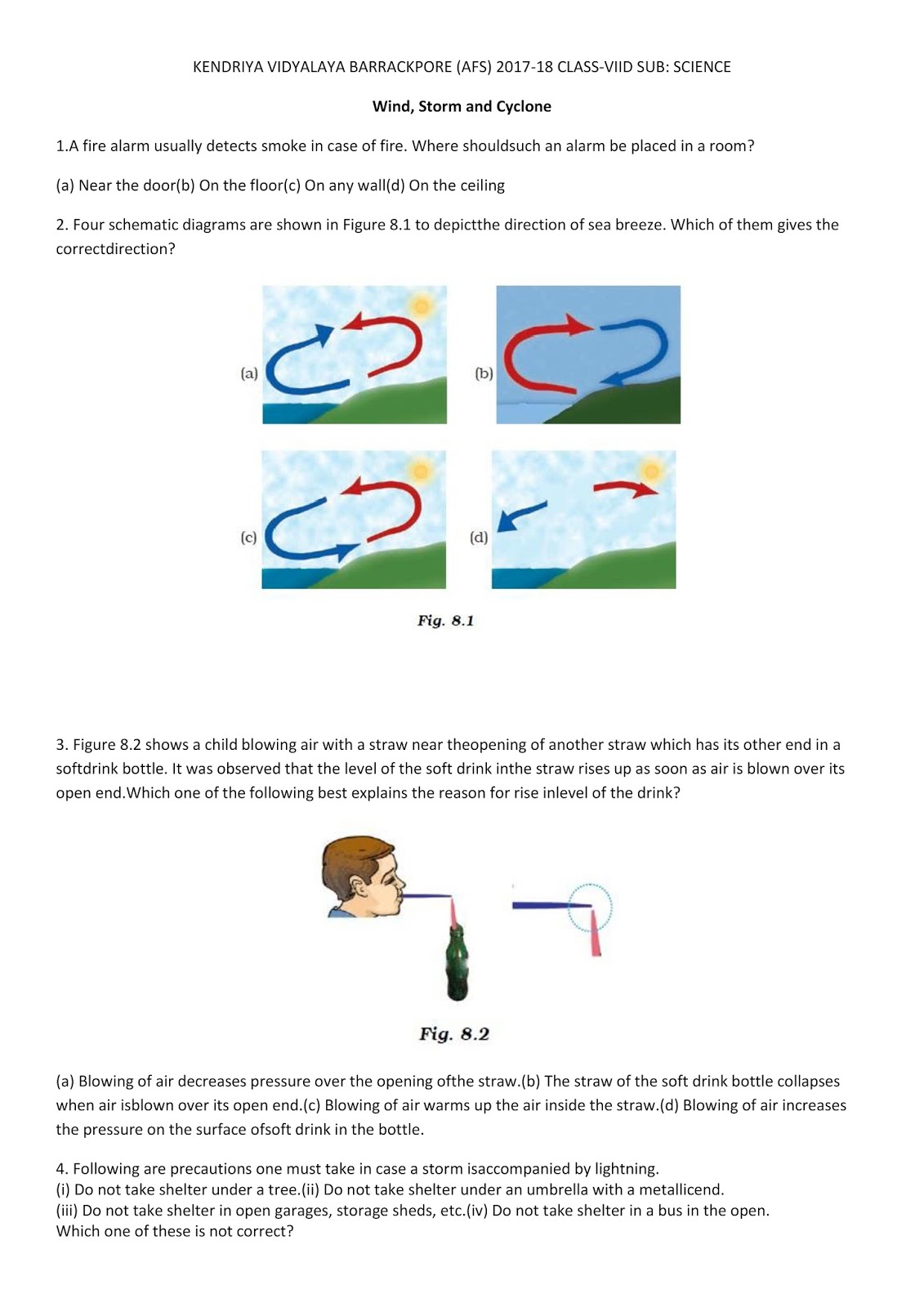 KENDRIYA VIDYALAYA BARRACKPORE (AFS) 2017-18 CLASS-VIID SUB: SCIENCE

Wind, Storm and Cyclone

1.A fire alarm usually detects smoke in case of fire. Where shouldsuch an alarm be placed in a room?

(a) Near the door(b) On the floor(c) On any wall(d) On the ceiling

2. Four schematic diagrams are shown in Figure 8.1 to depictthe direction of sea breeze. Which of them gives the correctdirection?

(a)

(b)

(c)

(d)

Fig. 8.1

3. Figure 8.2 shows a child blowing air with a straw near theopening of another straw which has its other end in a softdrink bottle. It was observed that the level of the soft drink inthe straw rises up as soon as air is blown over its open end.Which one of the following best explains the reason for rise inlevel of the drink?

Fig. 8.2

(a) Blowing of air decreases pressure over the opening ofthe straw.(b) The straw of the soft drink bottle collapses when air isblown over its open end.(c) Blowing of air warms up the air inside the straw.(d) Blowing of air increases the pressure on the surface ofsoft drink in the bottle.

4. Following are precautions one must take in case a storm isaccompanied by lightning.
(i) Do not take shelter under a tree.(ii) Do not take shelter under an umbrella with a metallicend.
(iii) Do not take shelter in open garages, storage sheds, etc.(iv) Do not take shelter in a bus in the open.
Which one of these is not correct?